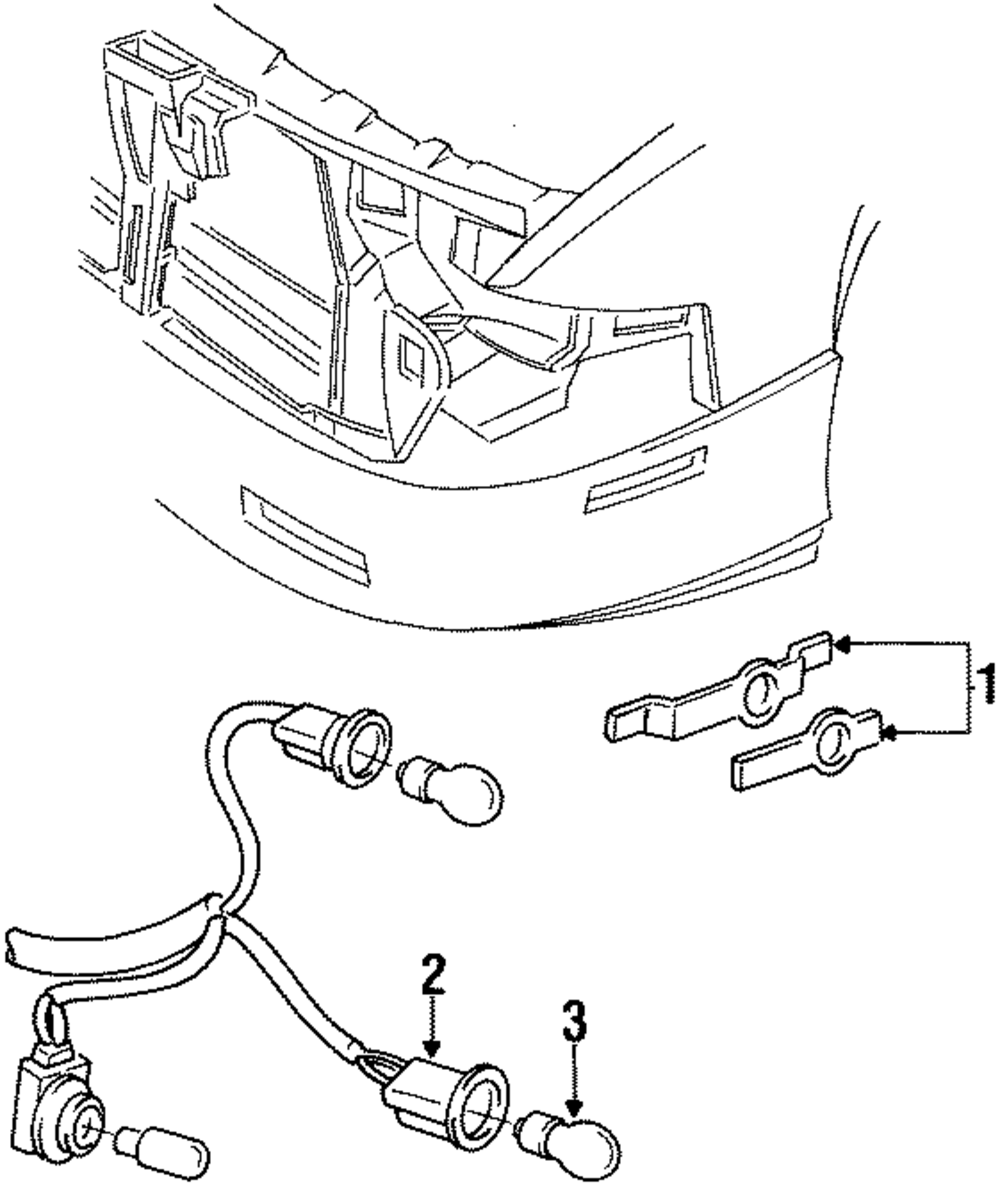 1
2
3