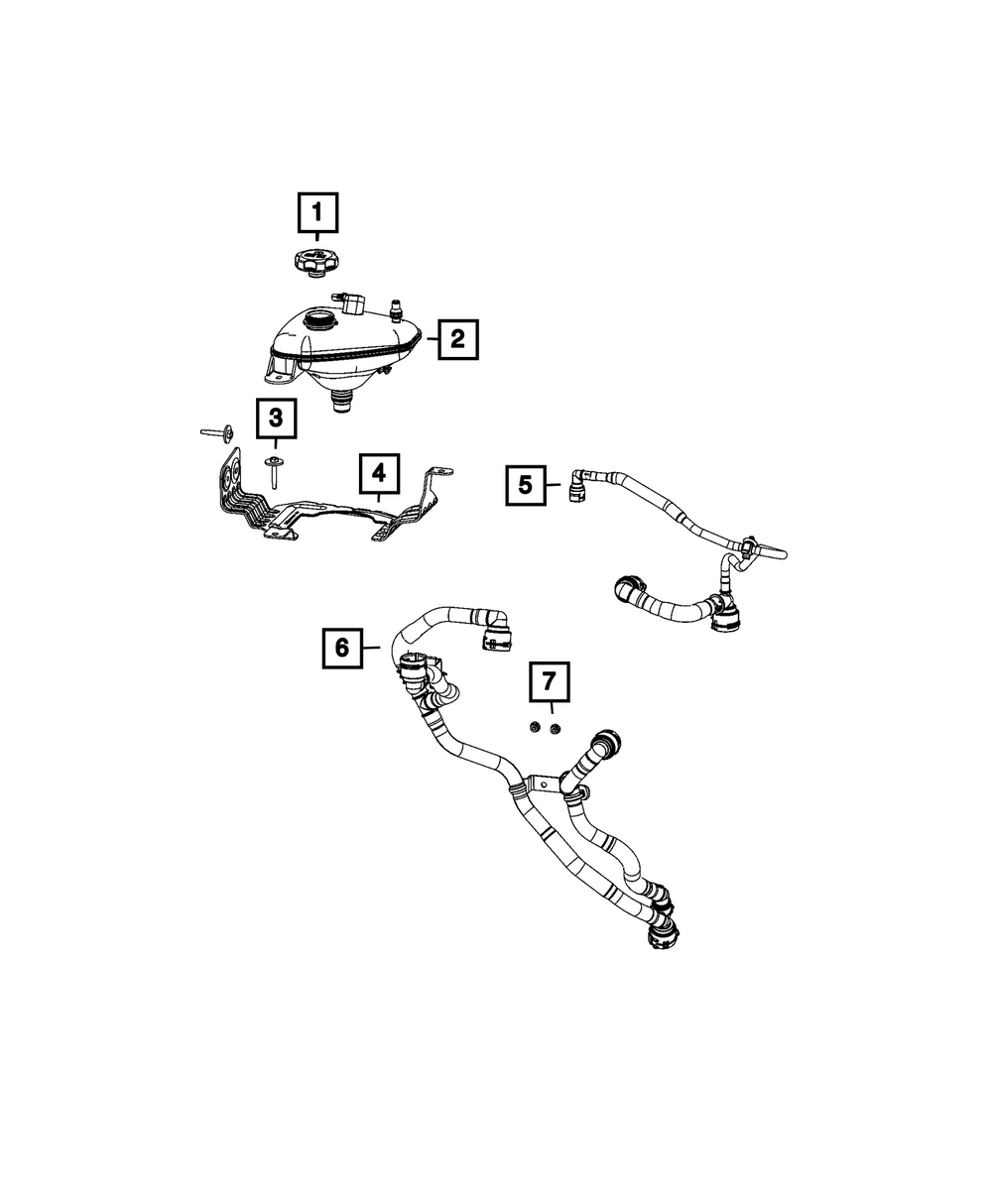 1
2
3
4
5
6
7