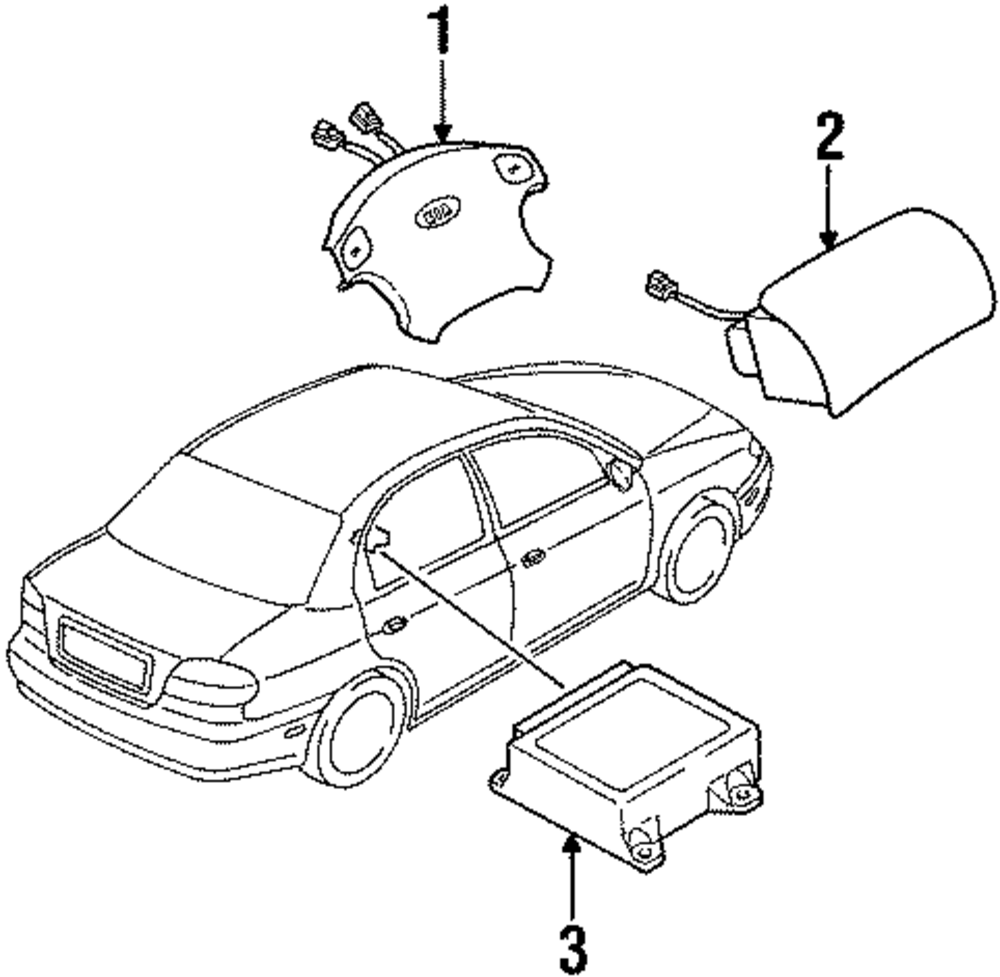 1
2
3