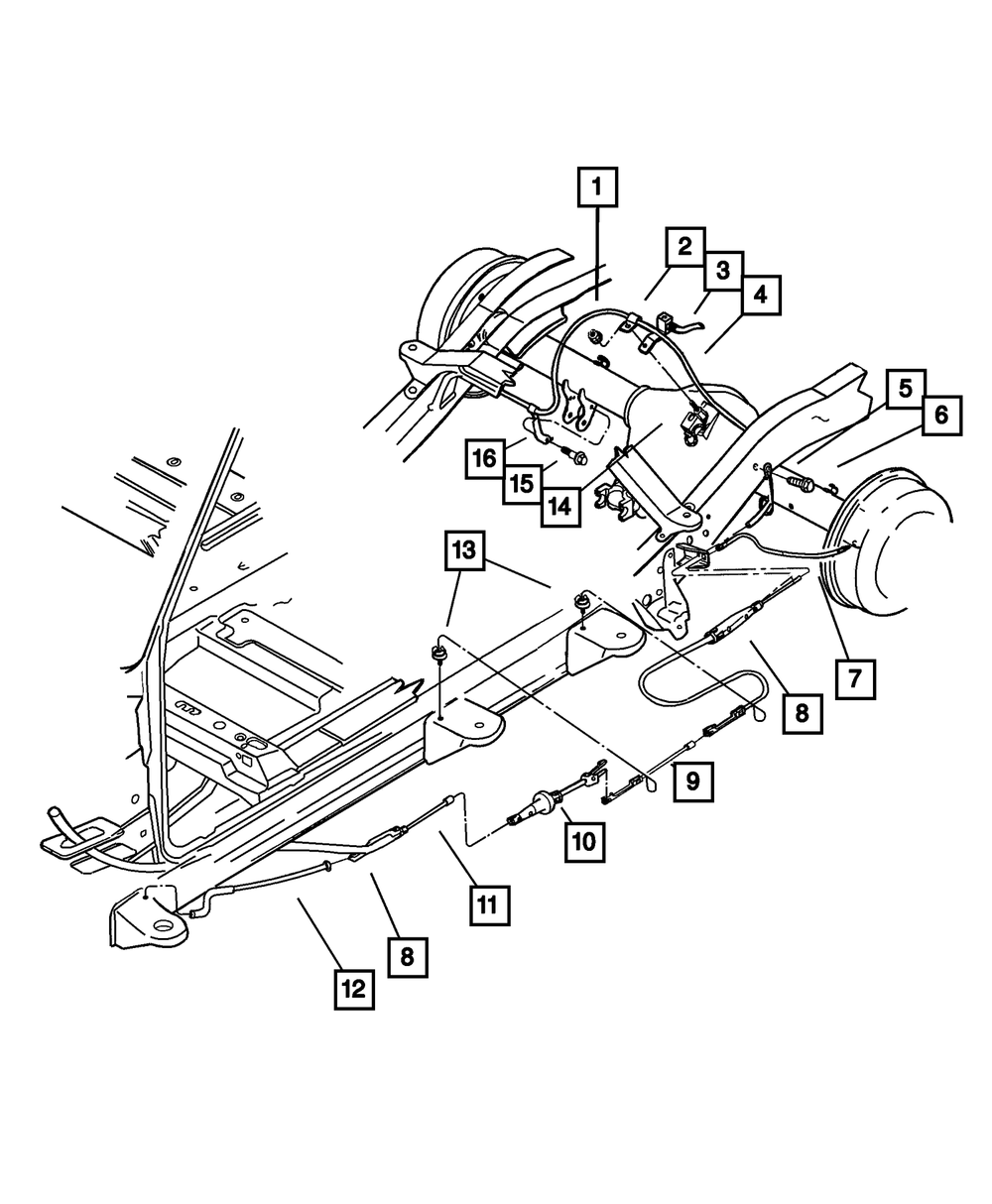 1
2
3
4
5
6
16
15
14
13
7
8
9
10
11
8
12