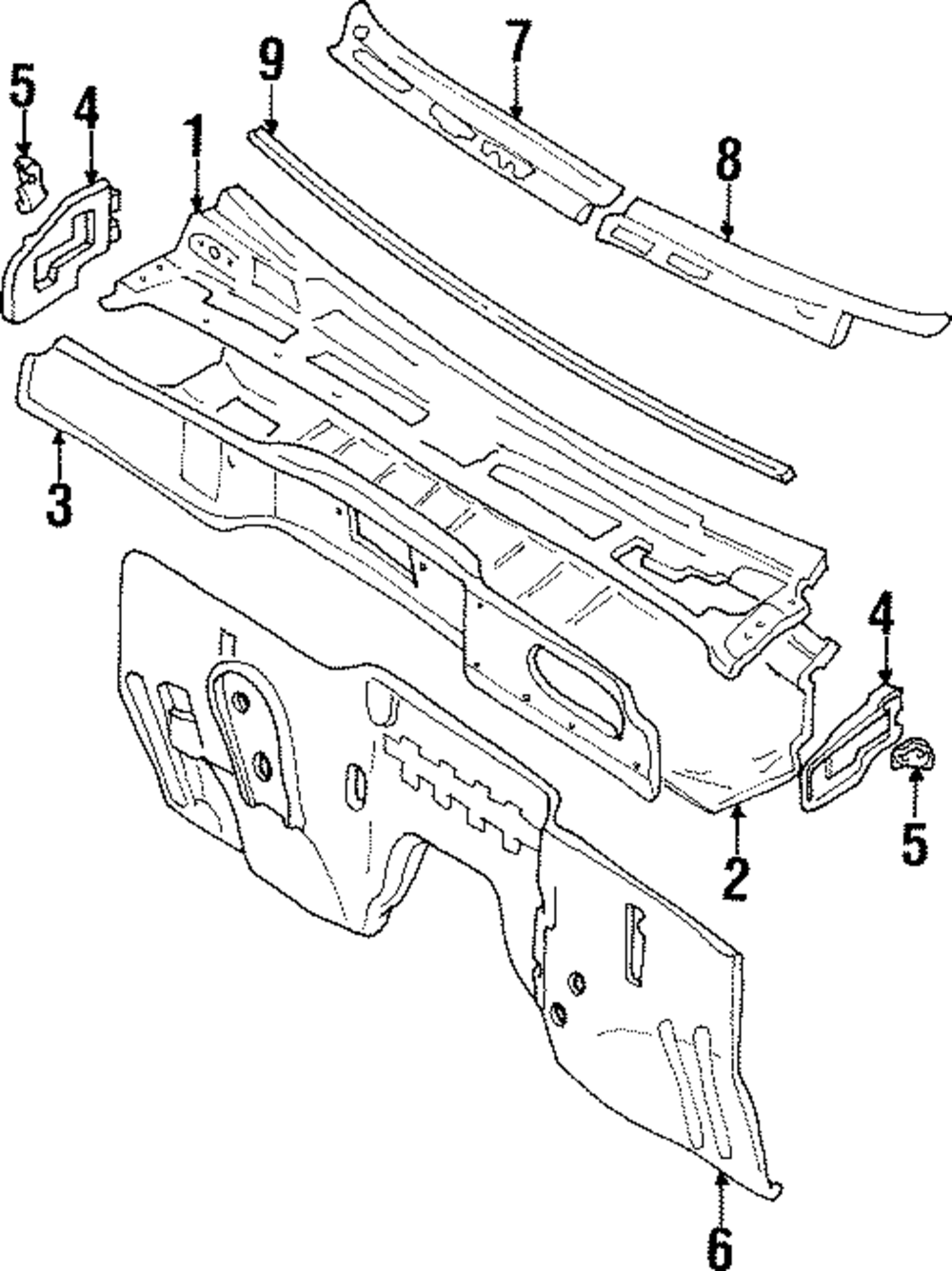 5
4
1
9
7
8
3
4
5
2
6