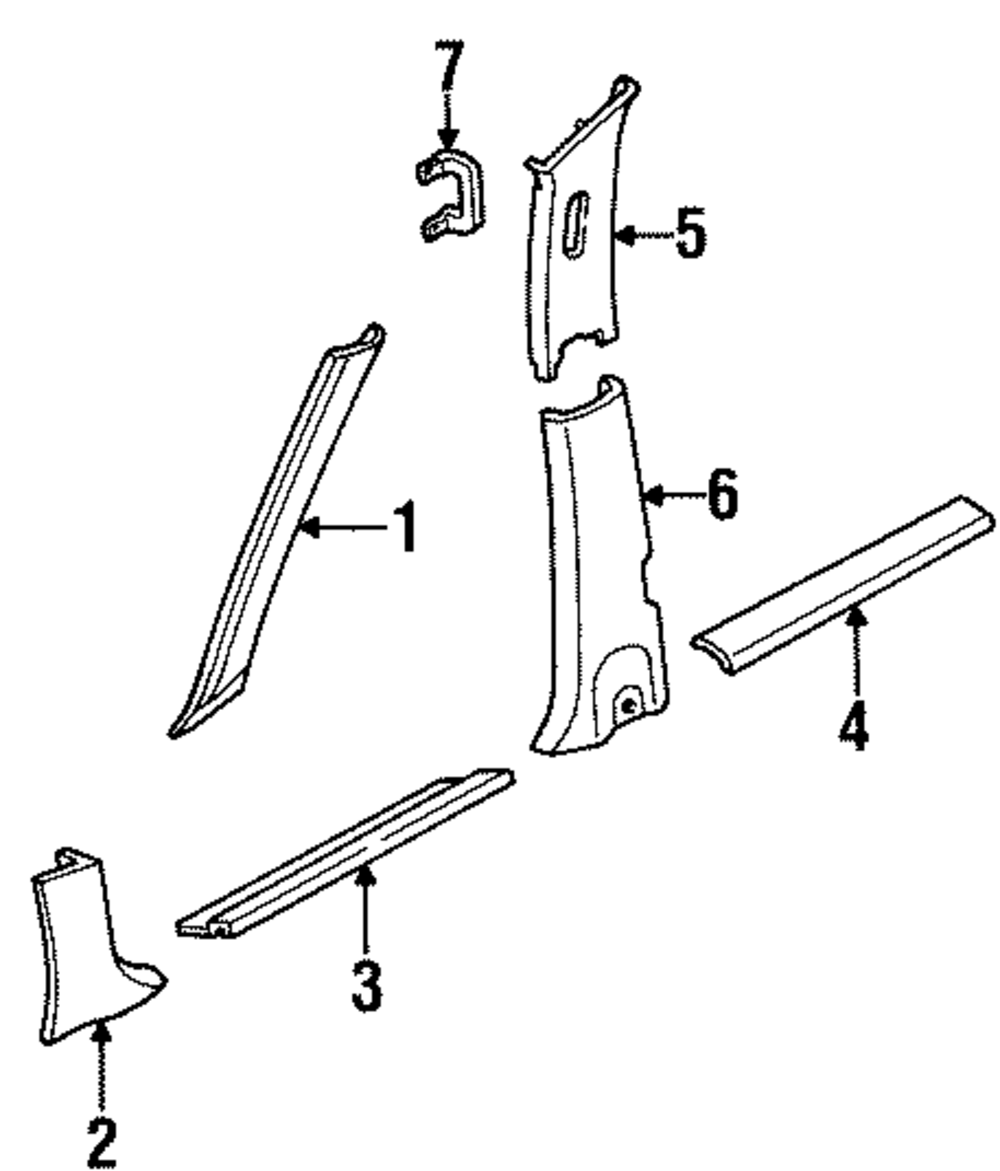 7
5
1
6
4
3
2