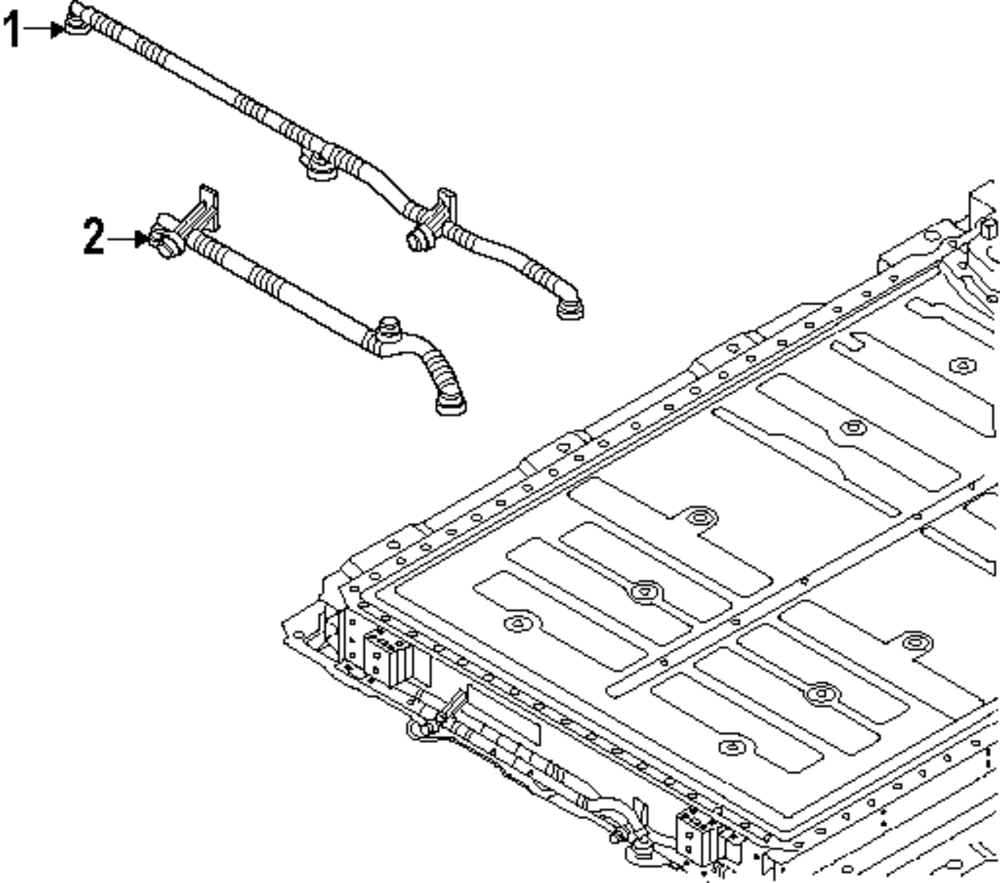 1
2