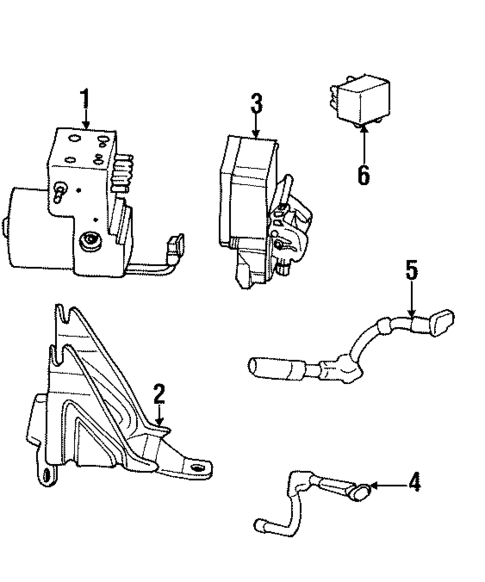 1
3
6
5
2
4