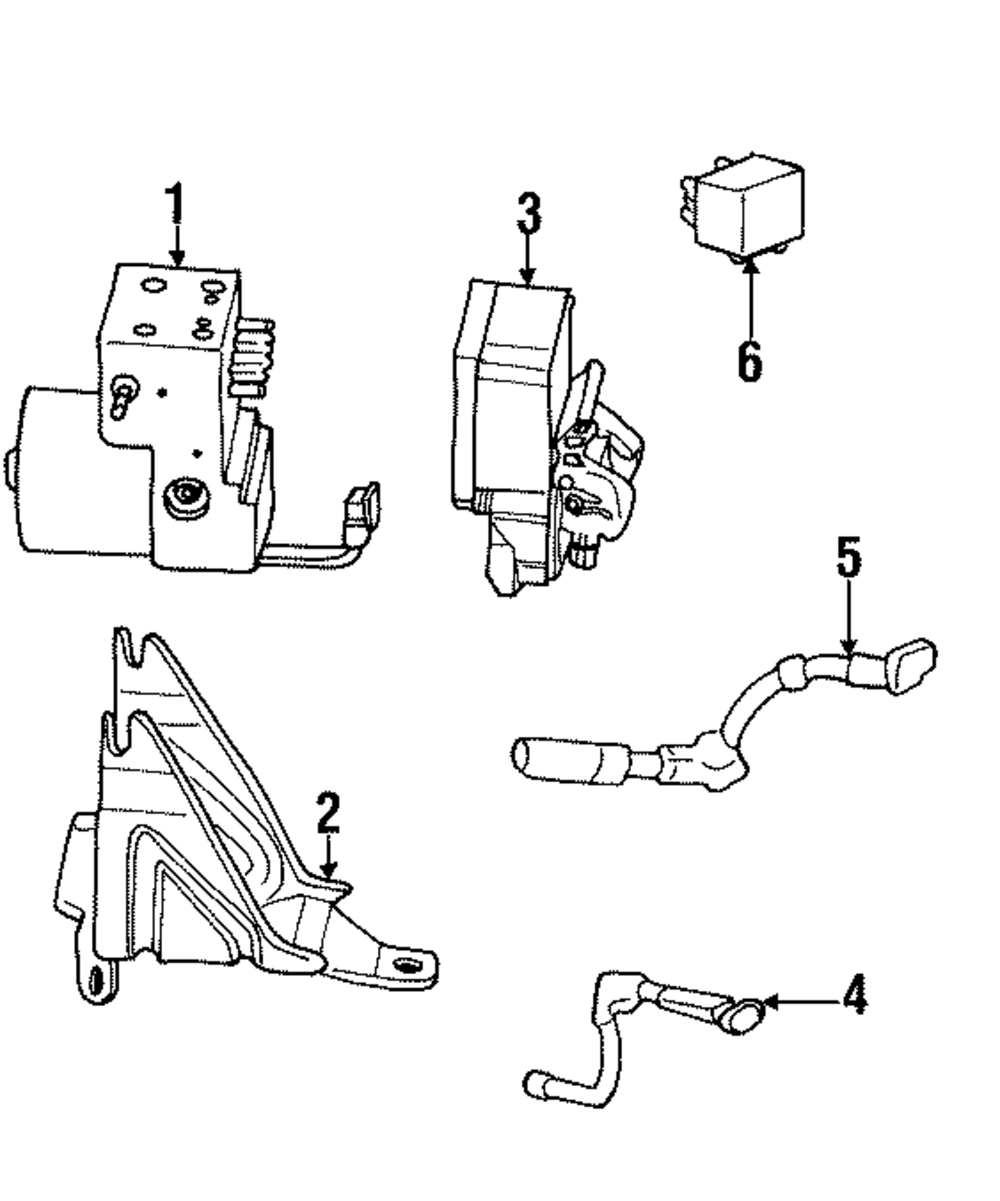 1
3
6
5
2
4