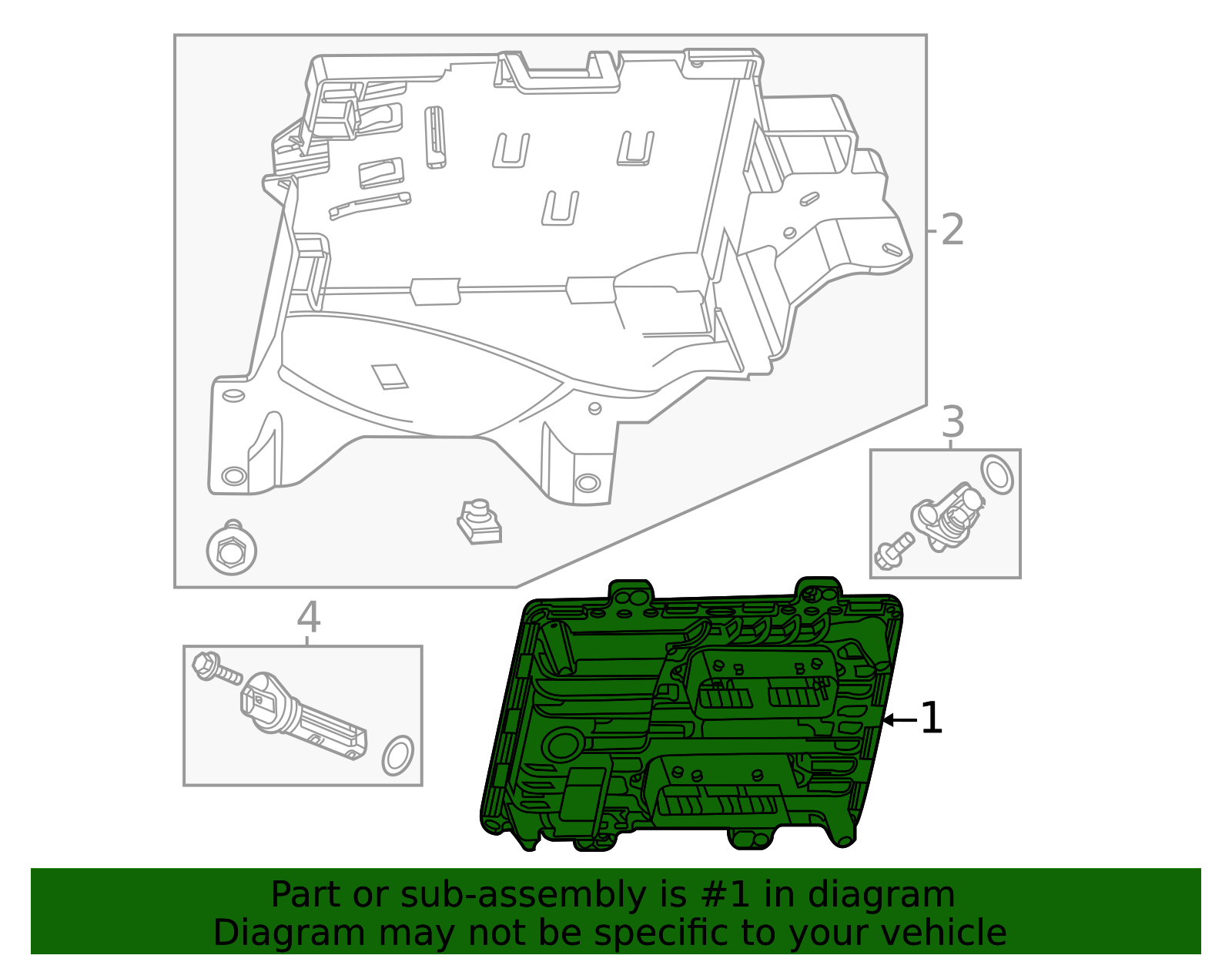 2

3

4

1

Part or sub-assembly is #1 in diagram
Diagram may not be specific to your vehicle