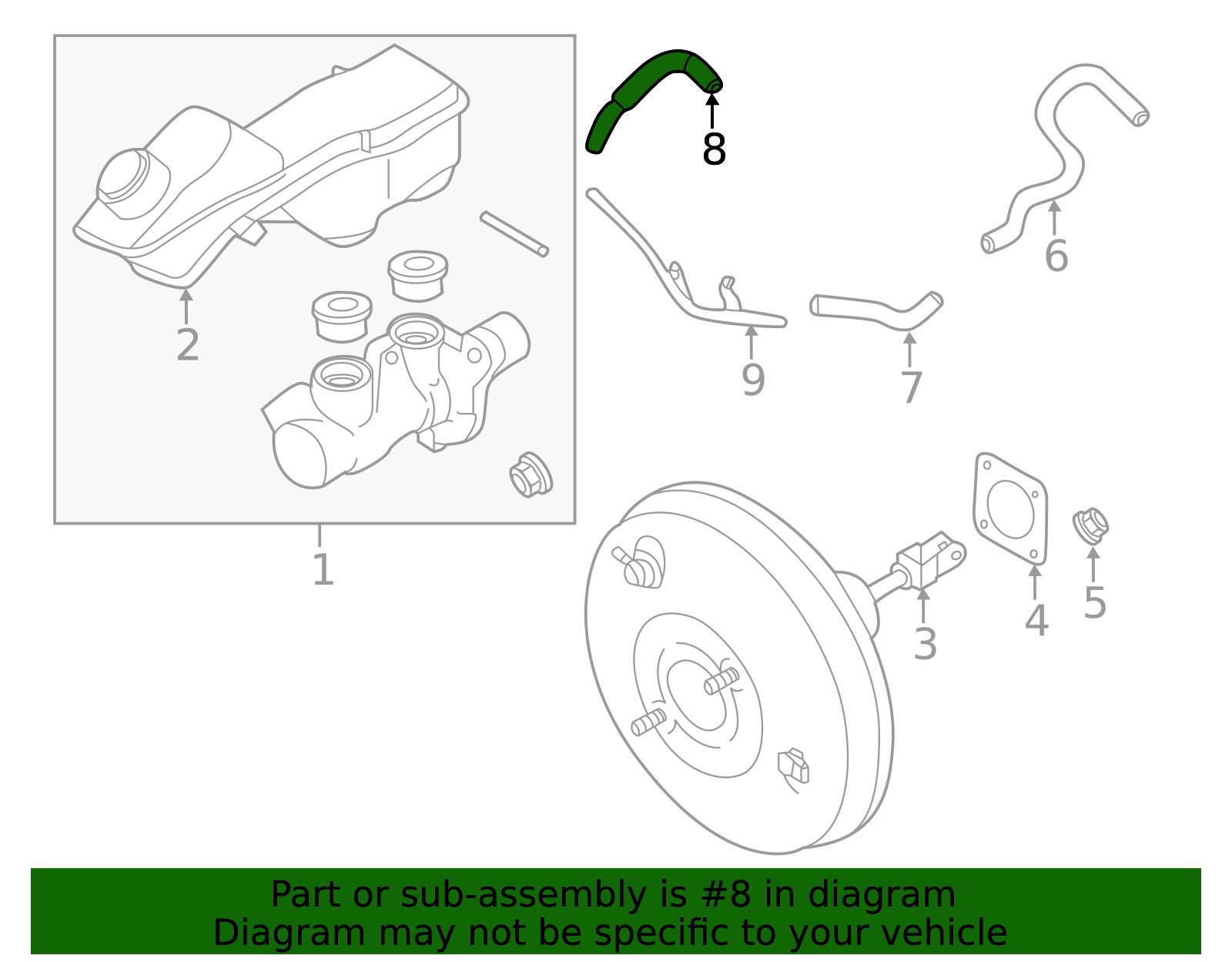 8
6
2
9
7
1
3
4
5
Part or sub-assembly is #8 in diagram
Diagram may not be specific to your vehicle