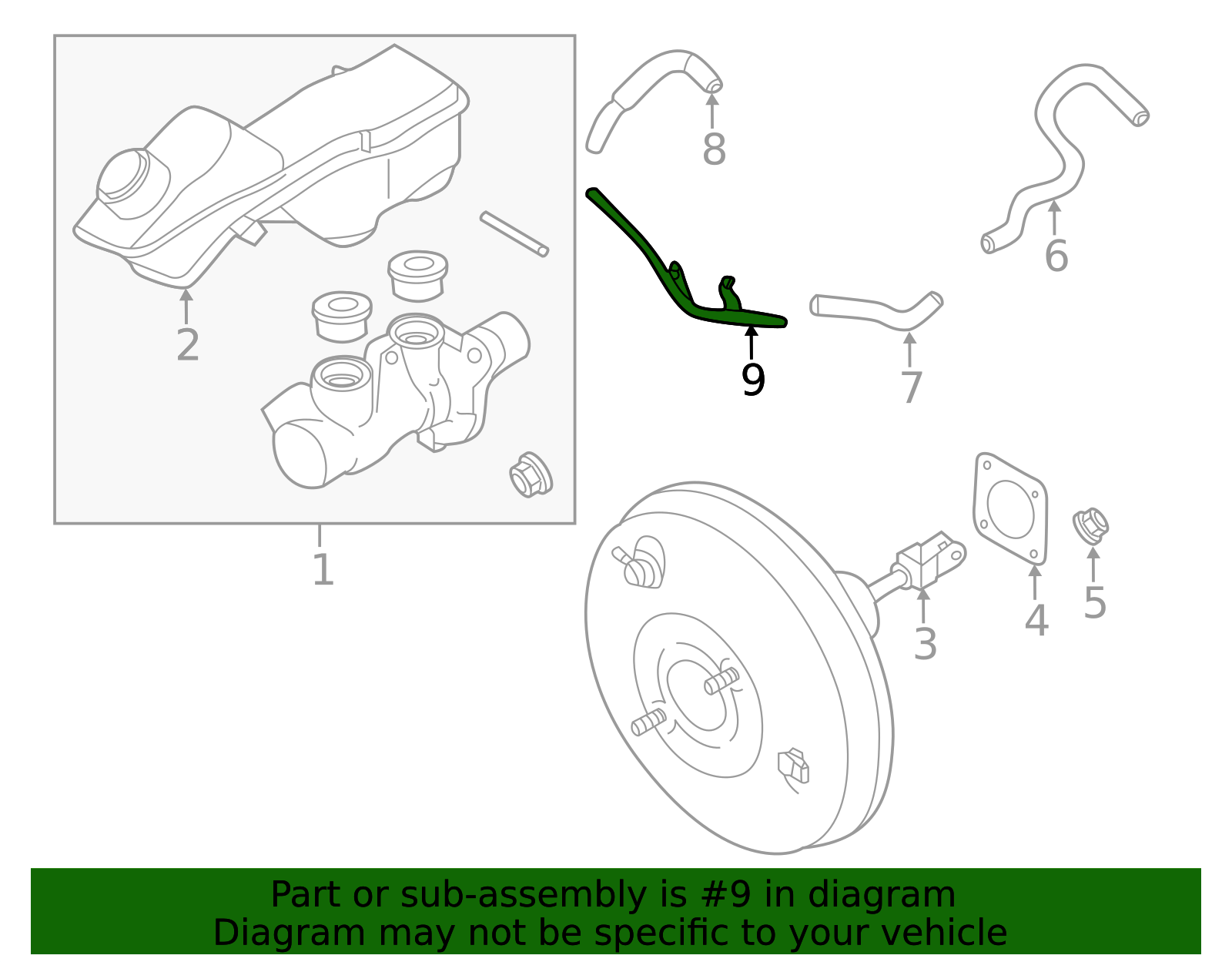 8
6
2
9
7
1
3
4
5

Part or sub-assembly is #9 in diagram
Diagram may not be specific to your vehicle