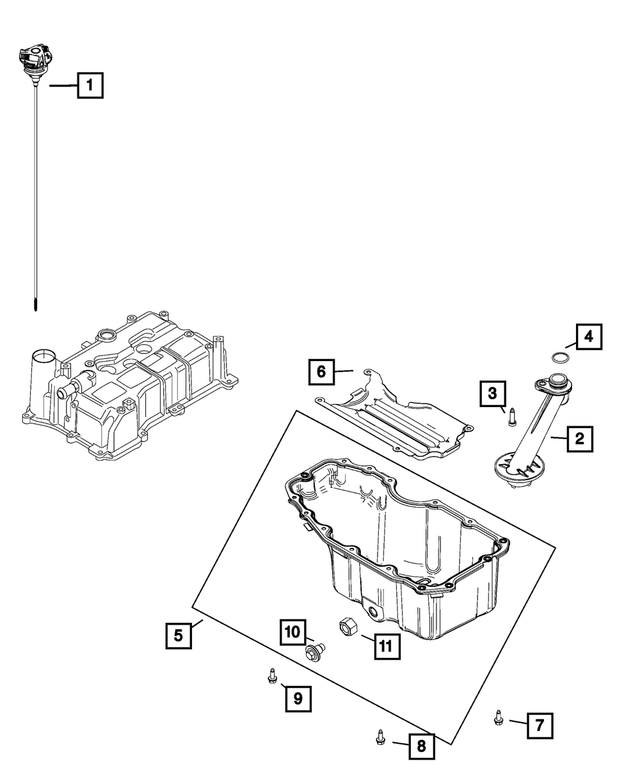 1
4
6
3
2
5
10
11
9
7
8