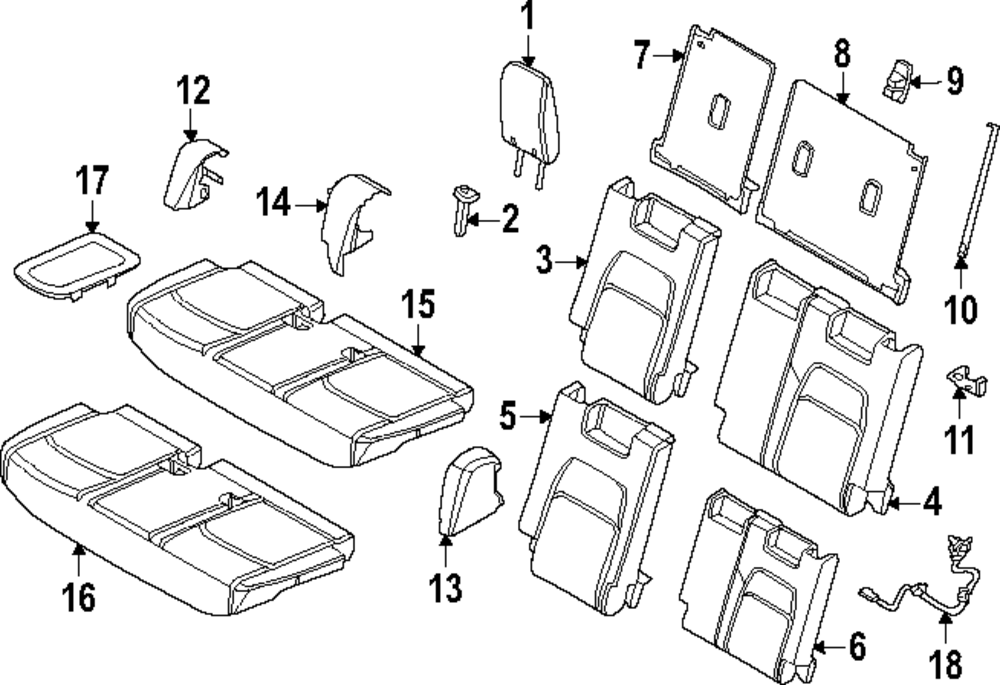 1
7
8
9
12
17
14
2
3
10
15
5
11
4
13
16
6
18