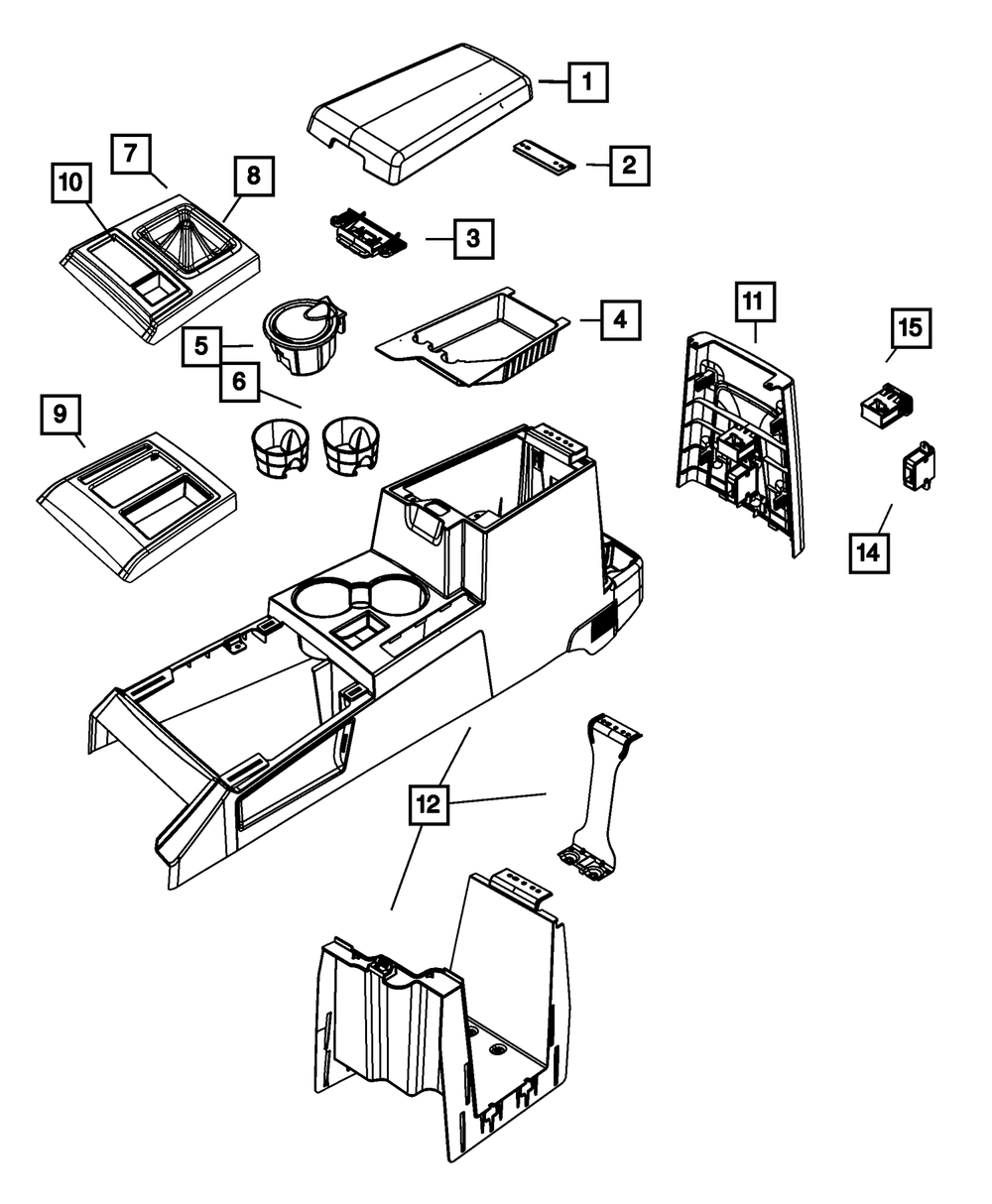 1
2
7
10
8
3
4
5
6
11
15
9
14
12