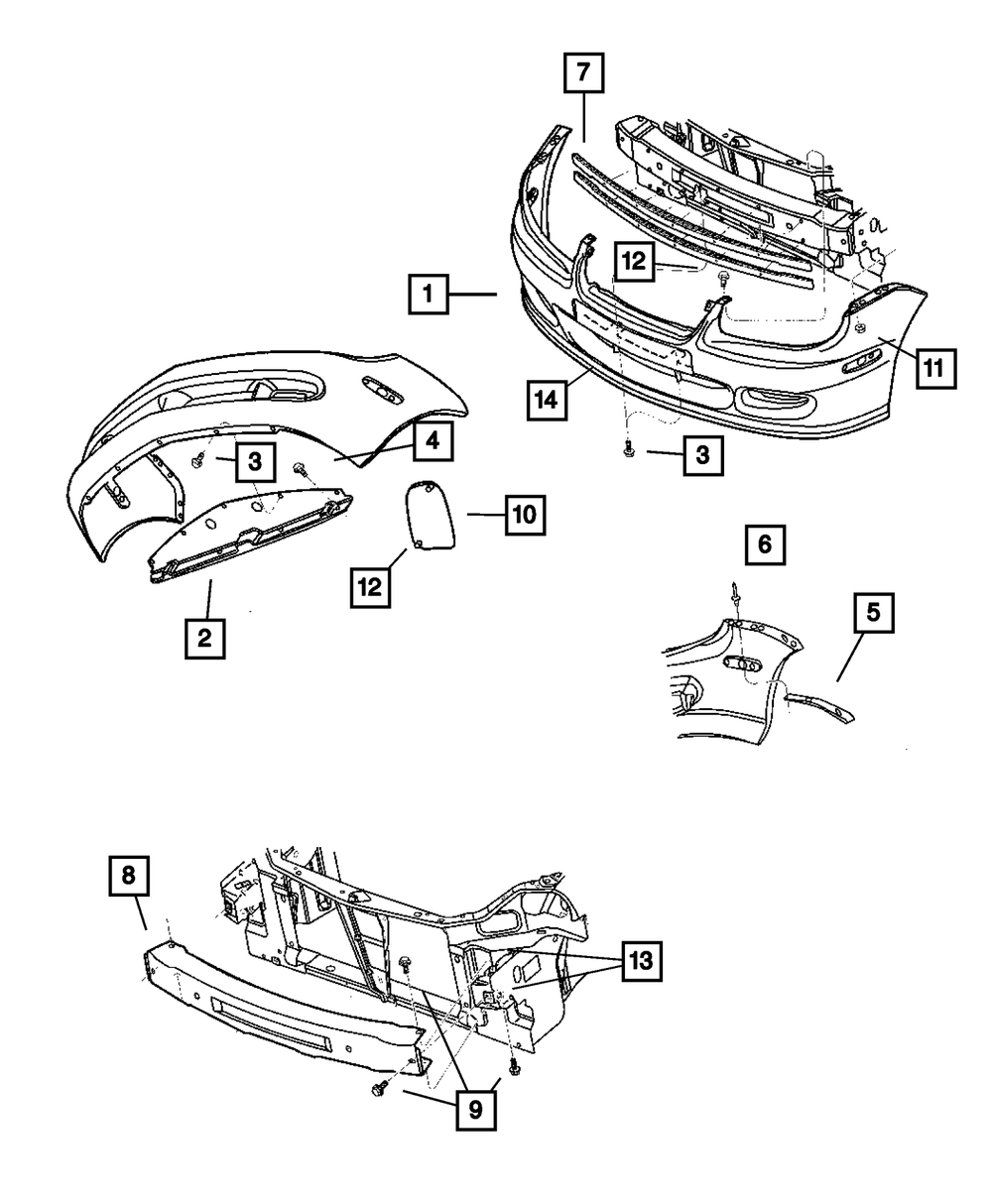 7
12
1
11
14
3
4
3
10
12
2
6
5
8
13
9