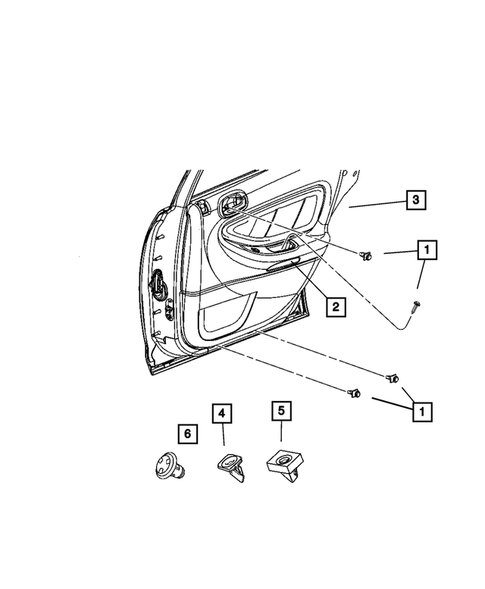 3
1
2
1
6
4
5