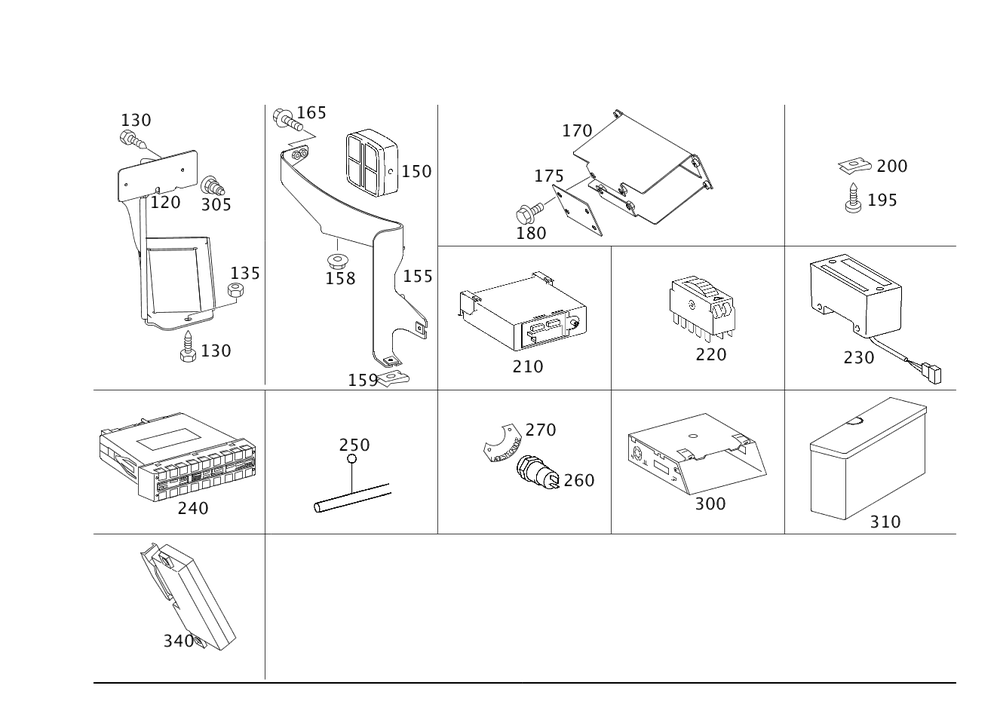 130
120
305
135
130
165
150
158
155
159
170
175
180
200
195
210
220
230
240
250
270
260
300
310
340