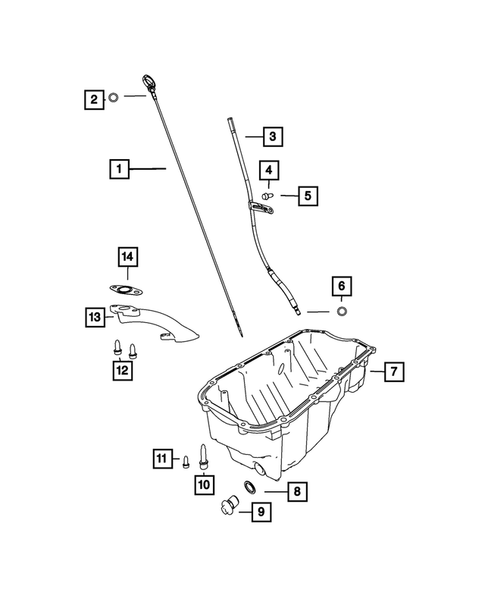 2
3
1
4
5
14
6
13
12
7
11
10
8
9