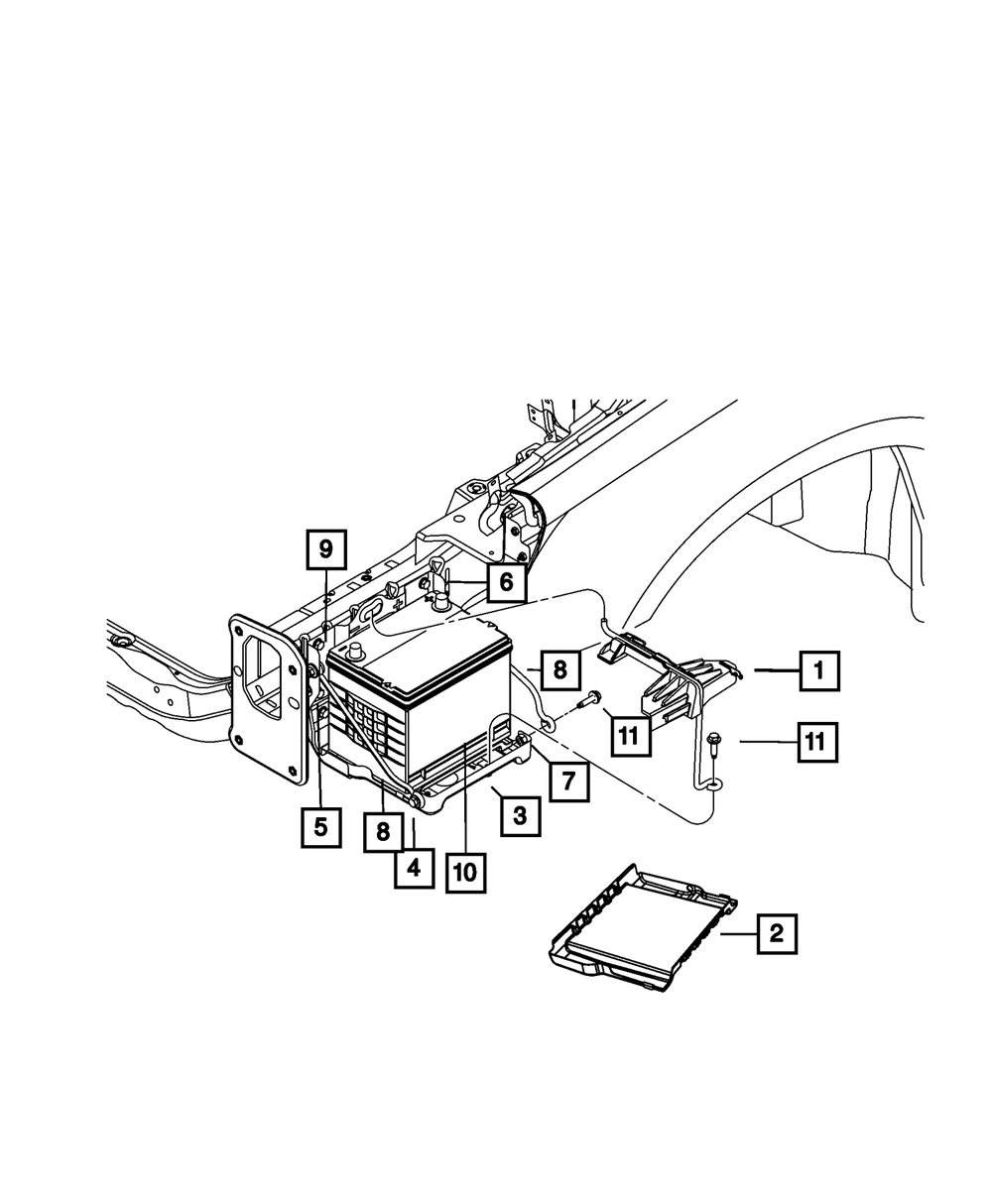 9
6
8
1
11
11
7
3
5
8
4
10
2