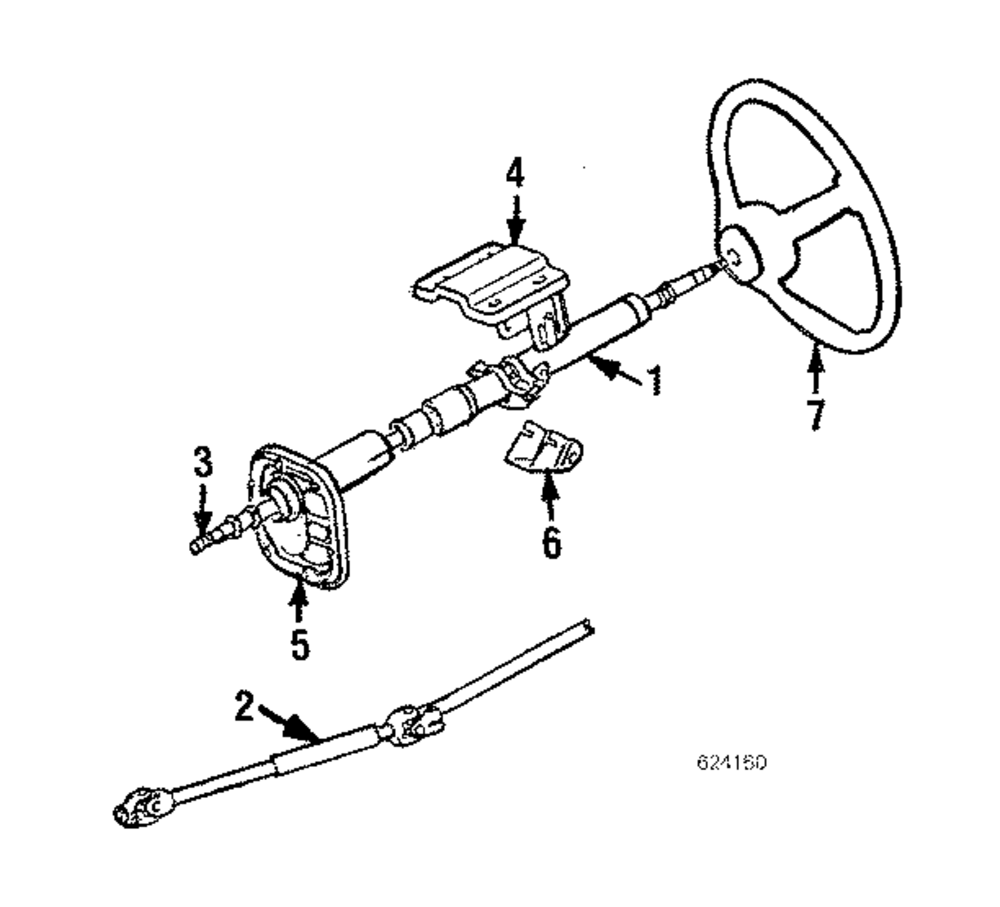 4
1
7
3
6
5
2
624160