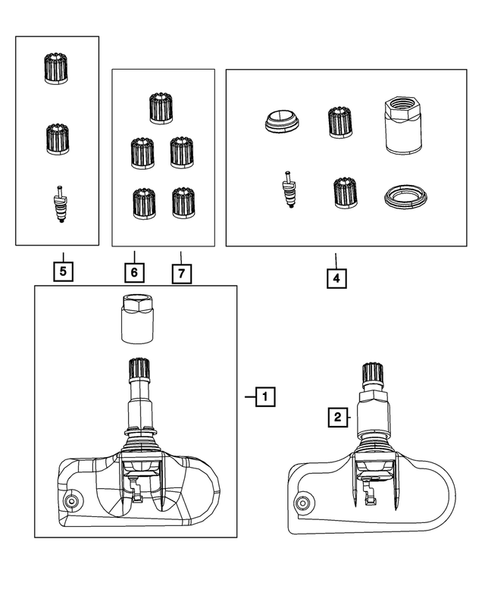 5
6
7
4
1
2