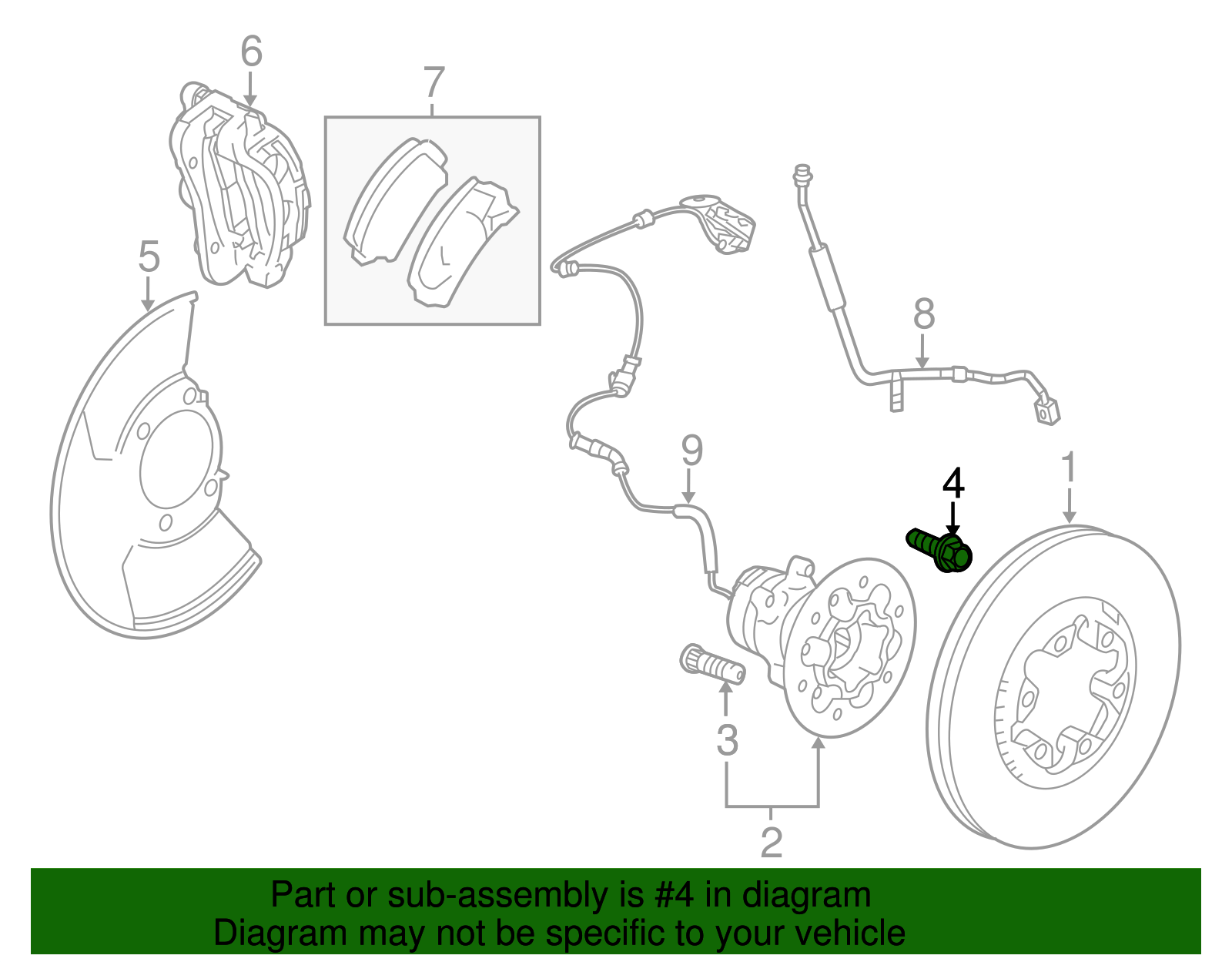 6
7
5
8
9
4
1
3
2

Part or sub-assembly is #4 in diagram
Diagram may not be specific to your vehicle