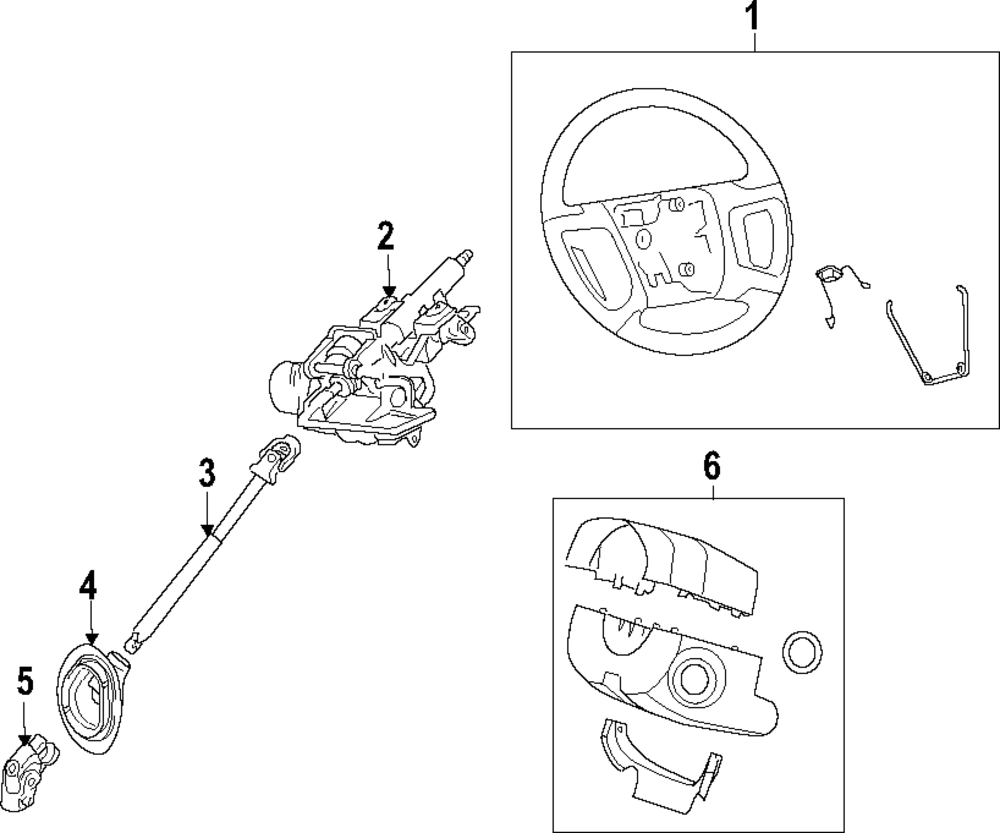 1
2
3
4
5
6