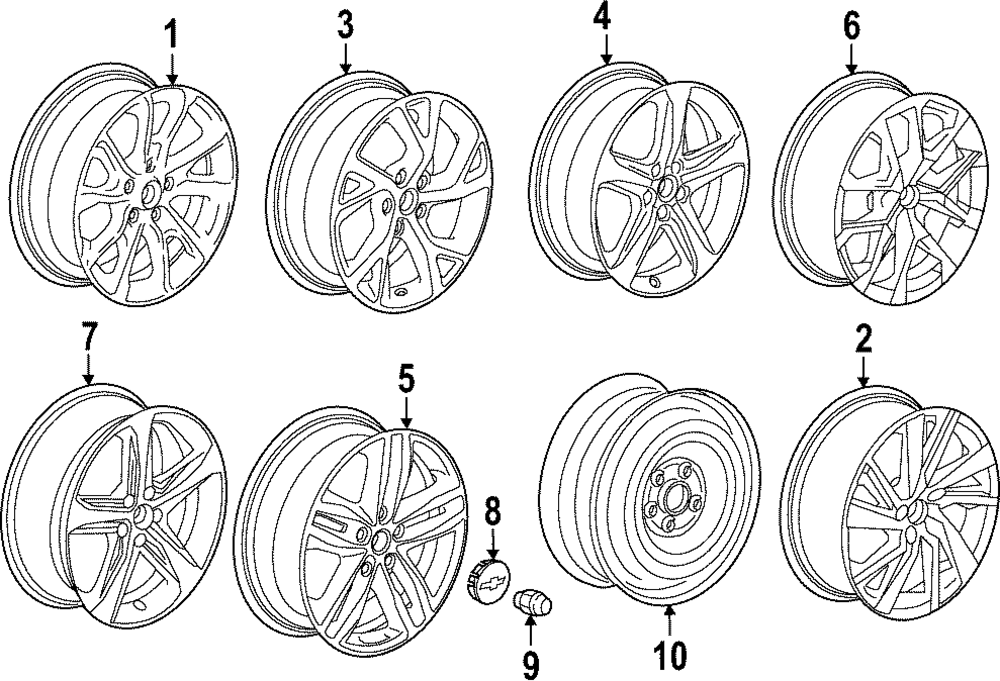 1
3
4
6
7
5
2
8
9
10