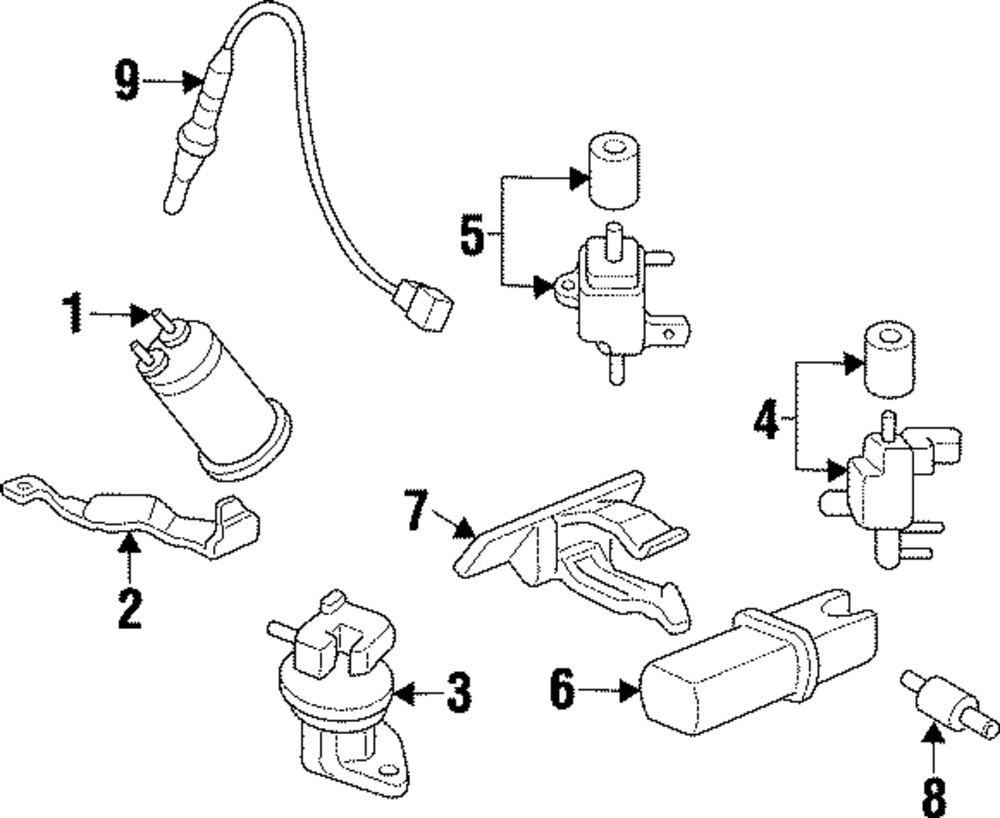 9
5
1
4
7
2
3
6
8