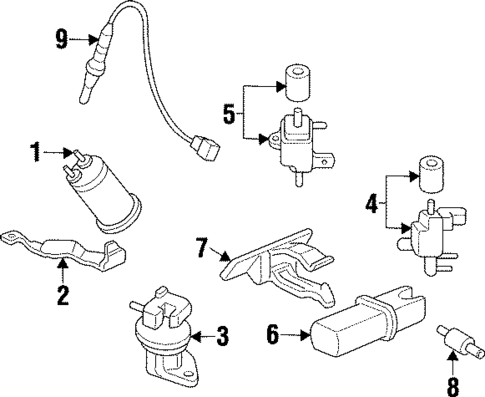 9
5
1
4
7
2
3
6
8