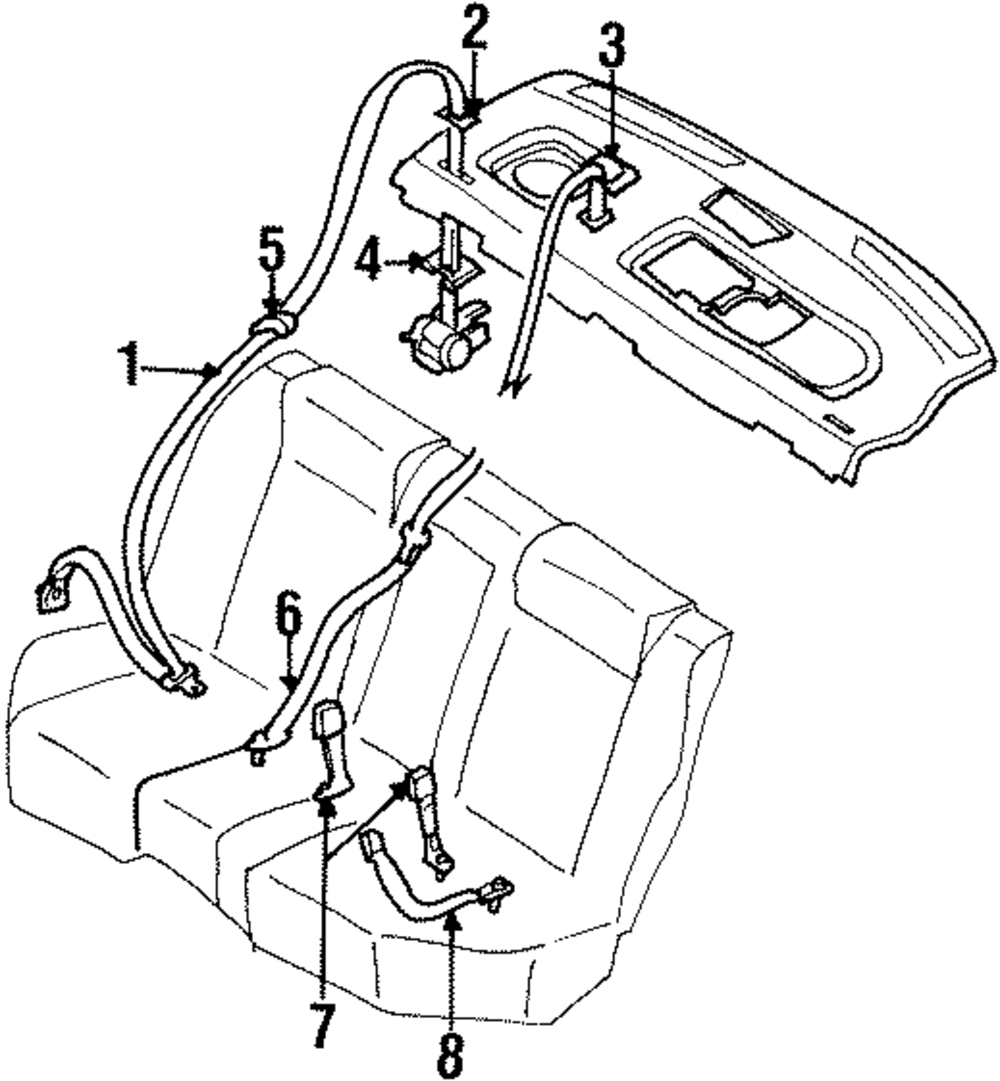 2
3
5
4
1
6
7
8