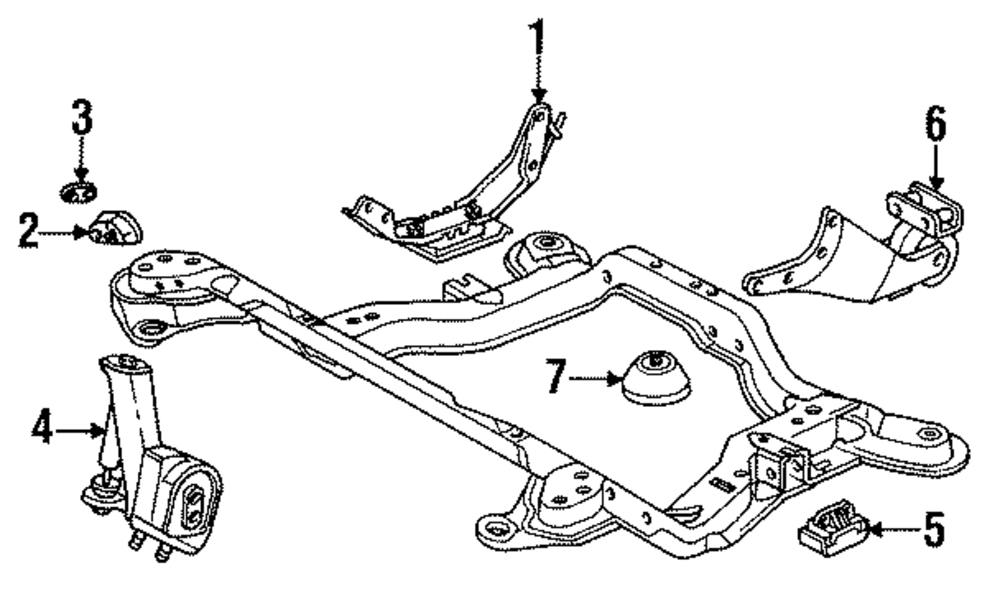 1
3
6
2
7
4
5