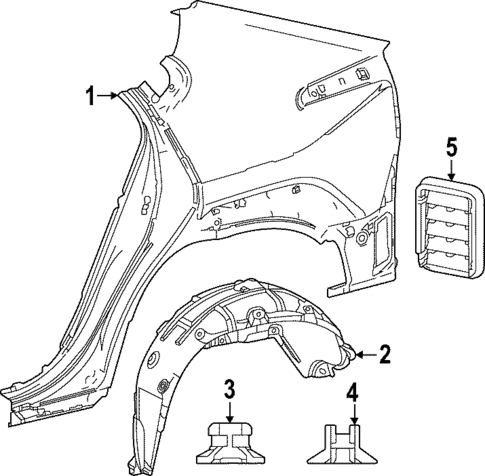 1
5
2
3
4