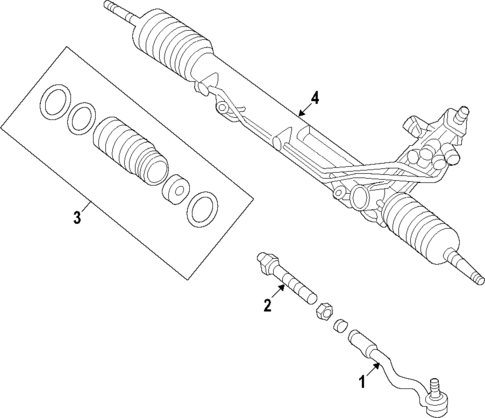 4
3
2
1