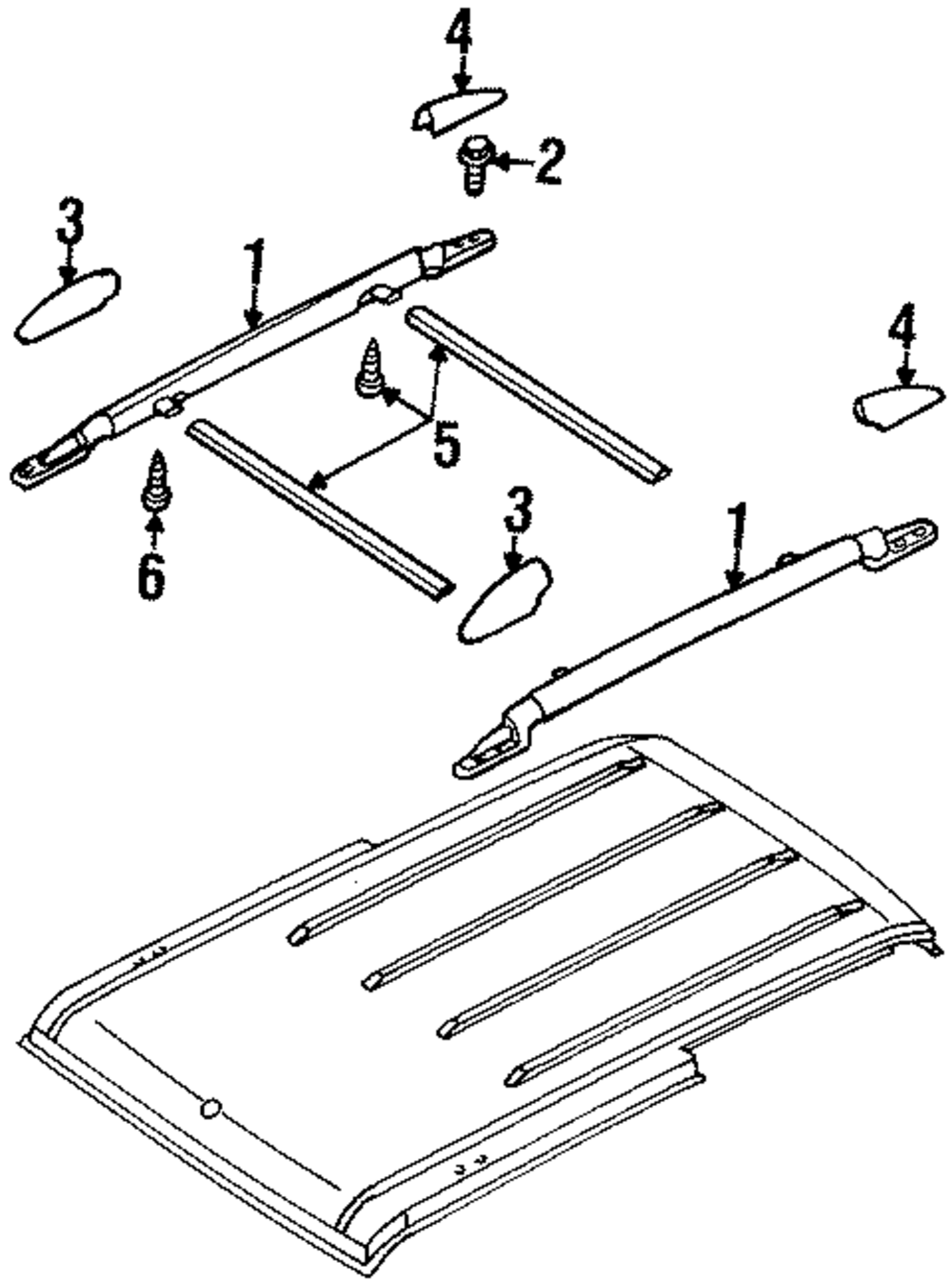 4
2
3
1
4
5
6
3
1