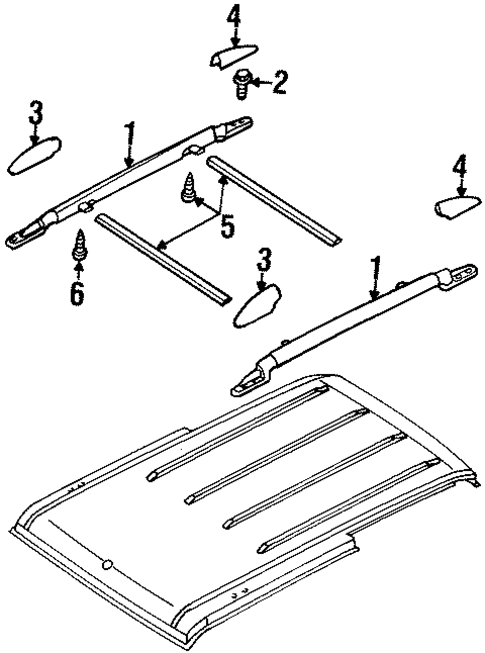 4
2
3
1
4
5
6
3
1