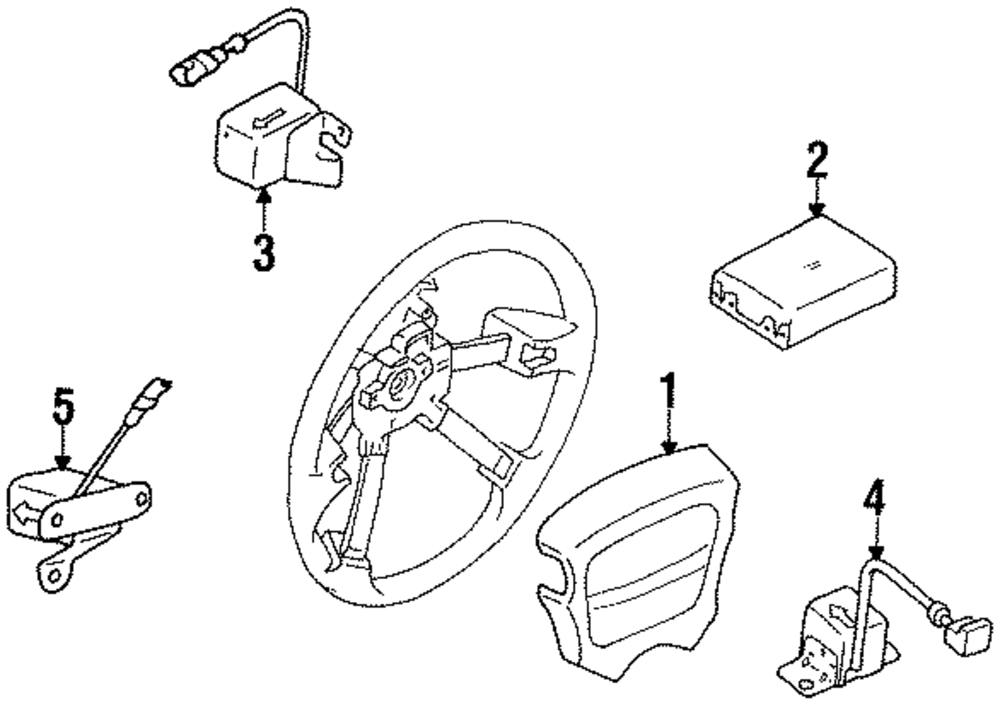 3

2

5

1

4