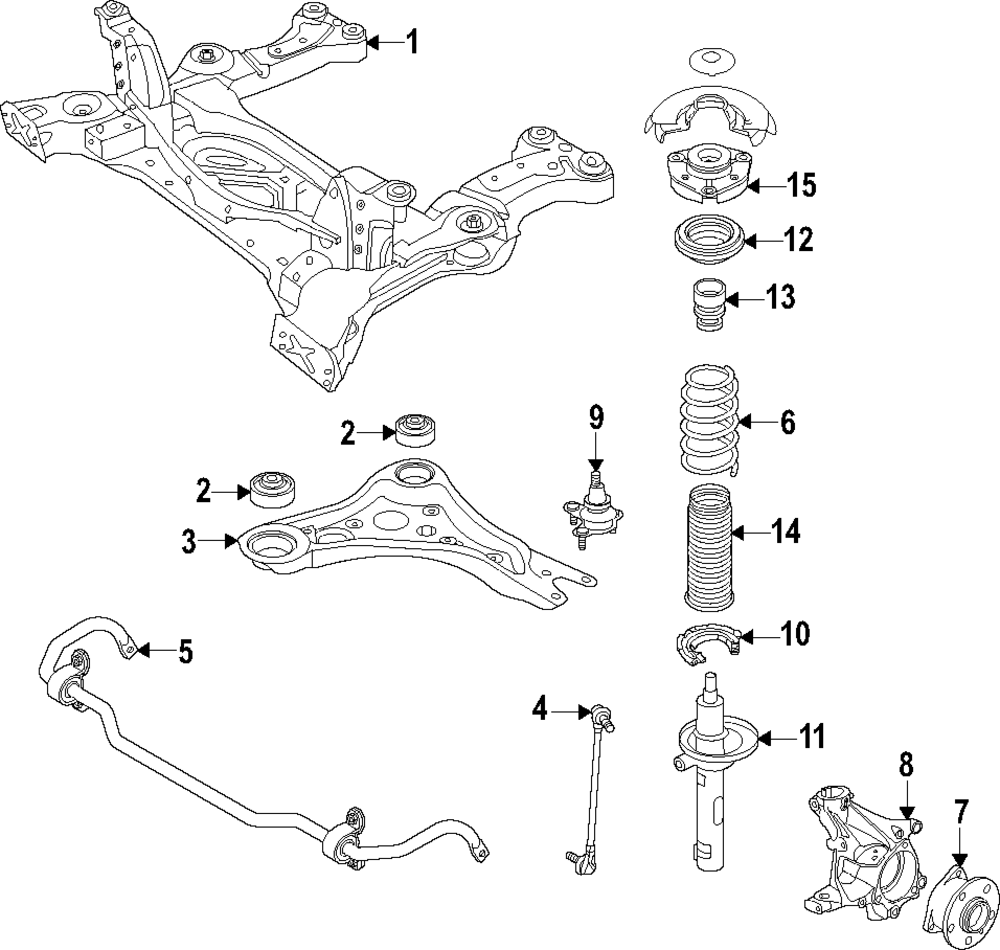 1
15
12
13
2
9
6
2
3
14
5
10
4
11
8
7