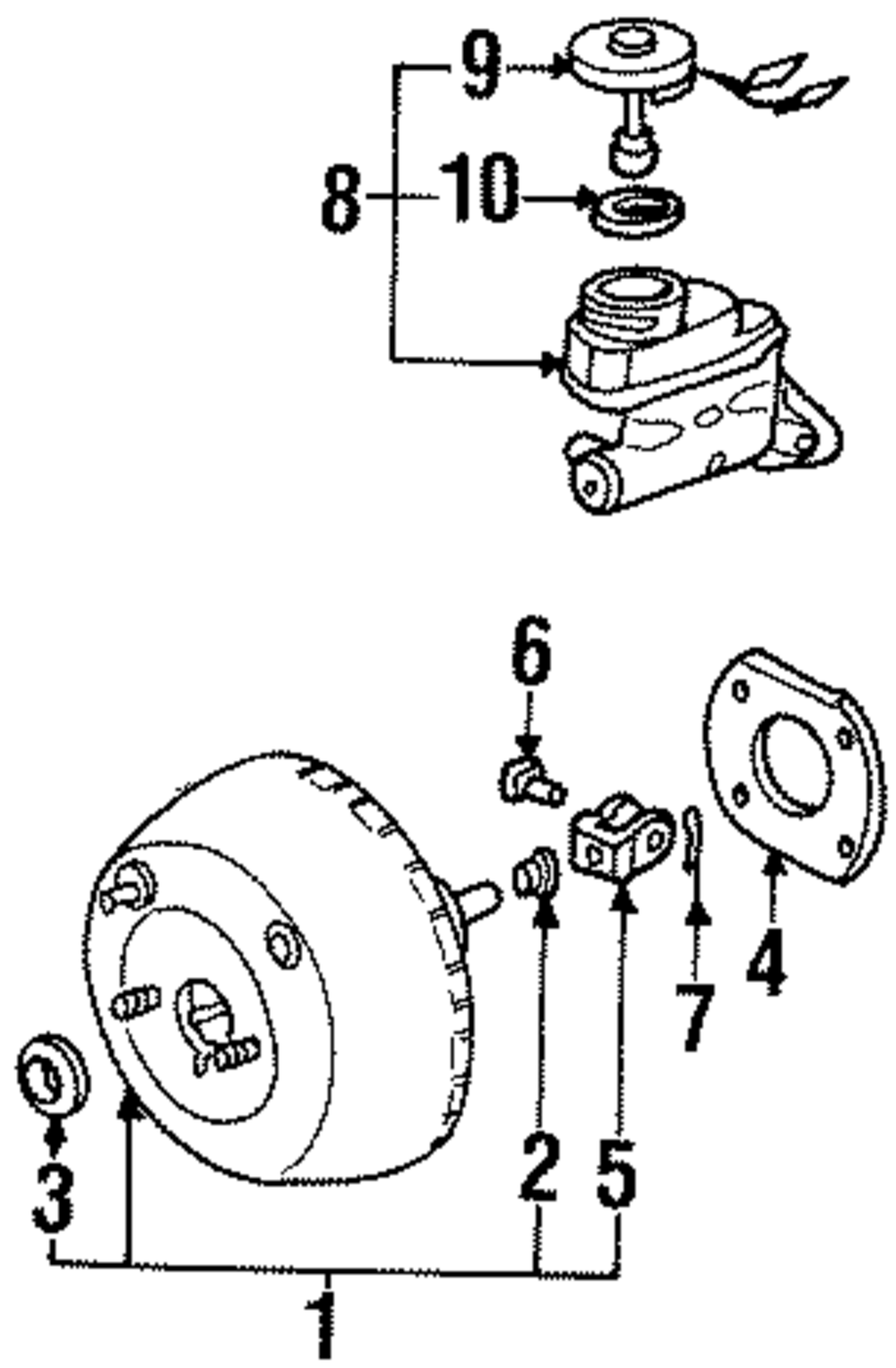 9
8
10
6
4
7
3
2
5
1