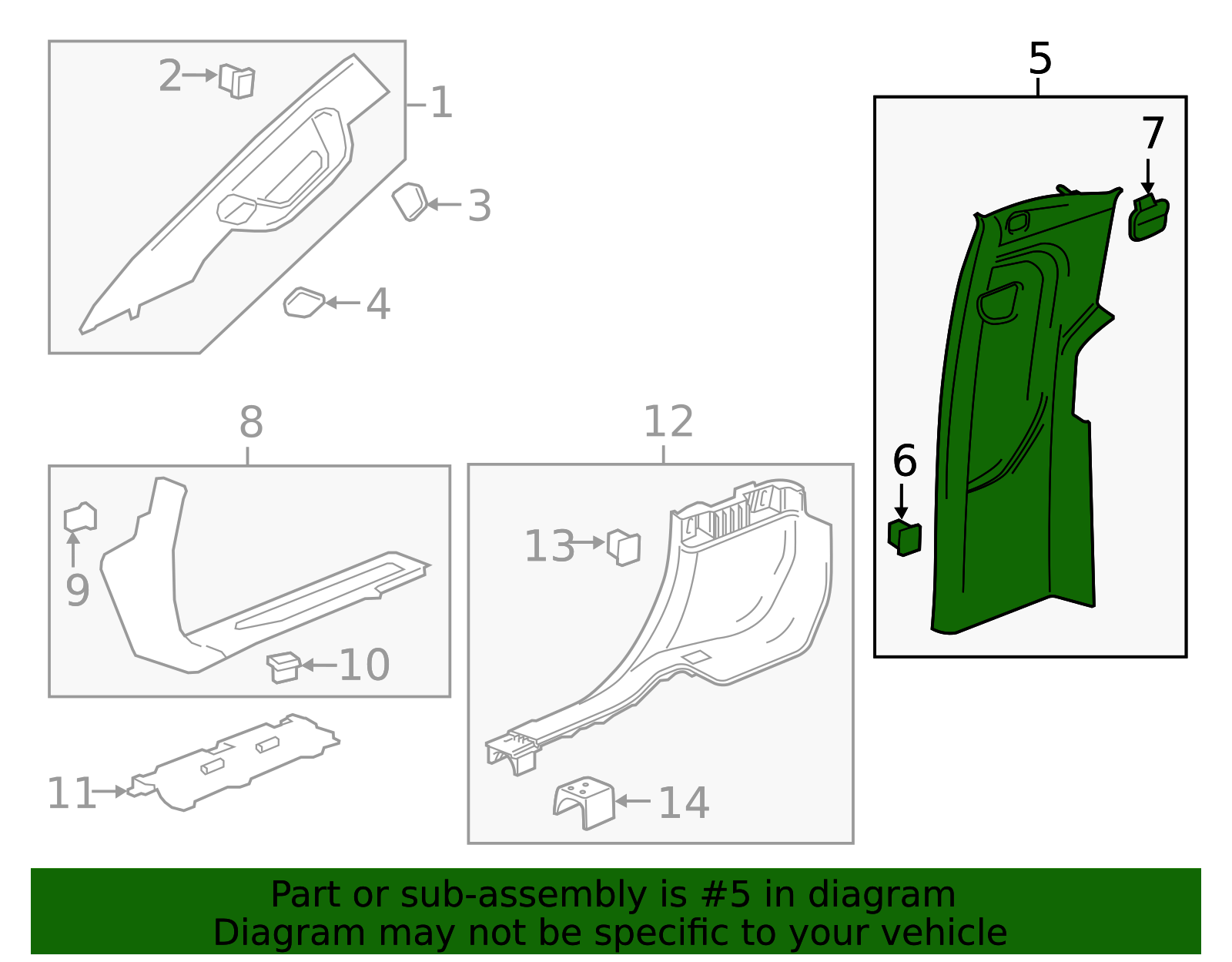 2
1
3
4
5
7
6
8
9
10
11
12
13
14

Part or sub-assembly is #5 in diagram
Diagram may not be specific to your vehicle