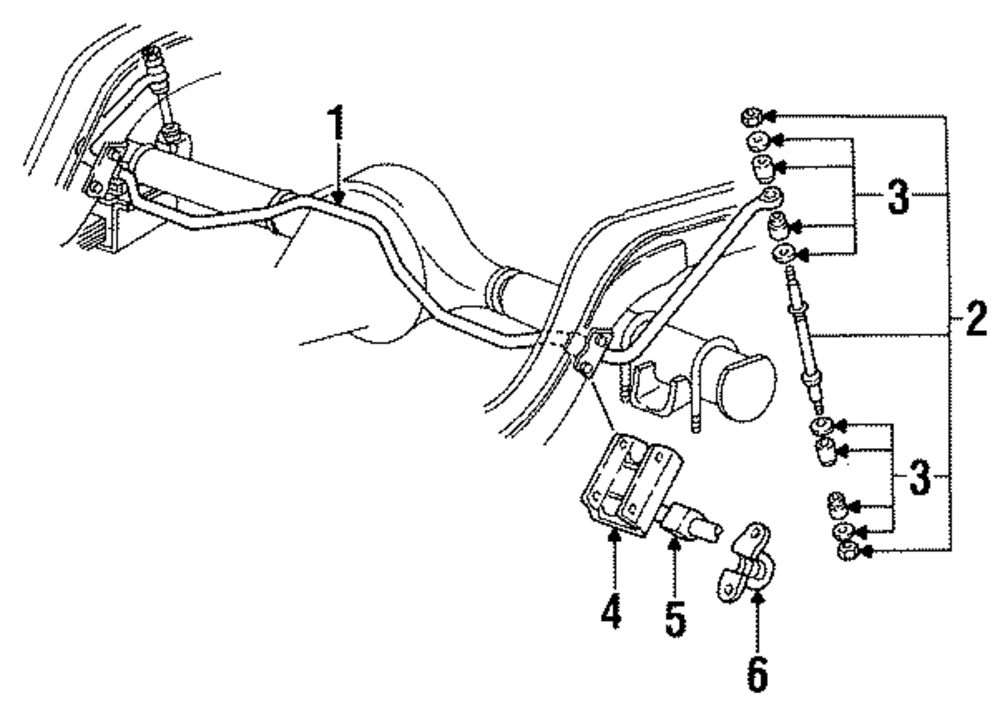 1
3
2
3
4
5
6