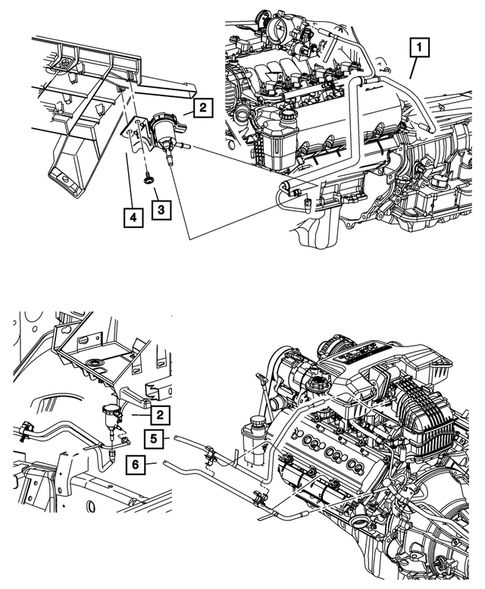 1
2
4
3
2
5
6