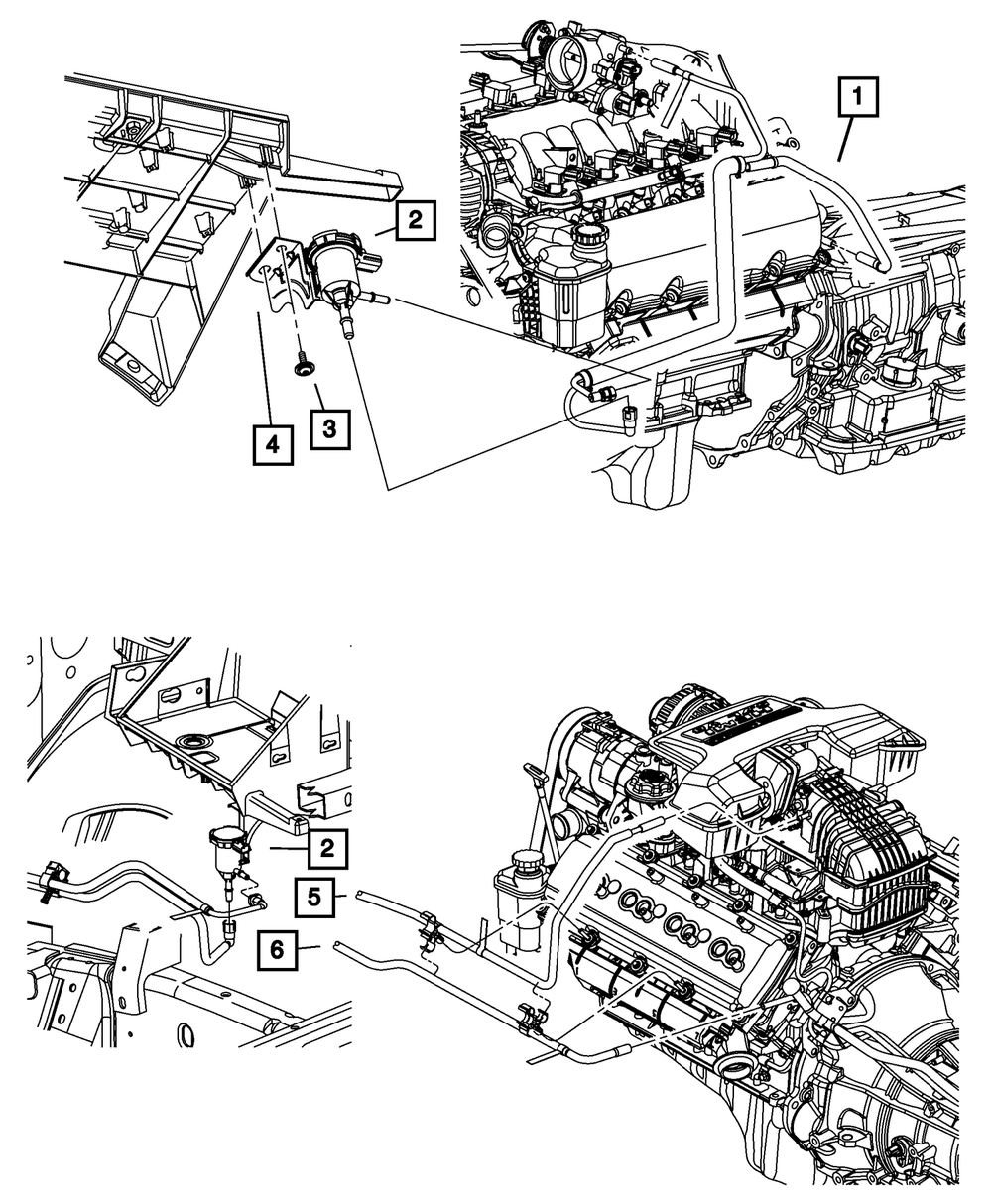 1
2
4
3
2
5
6