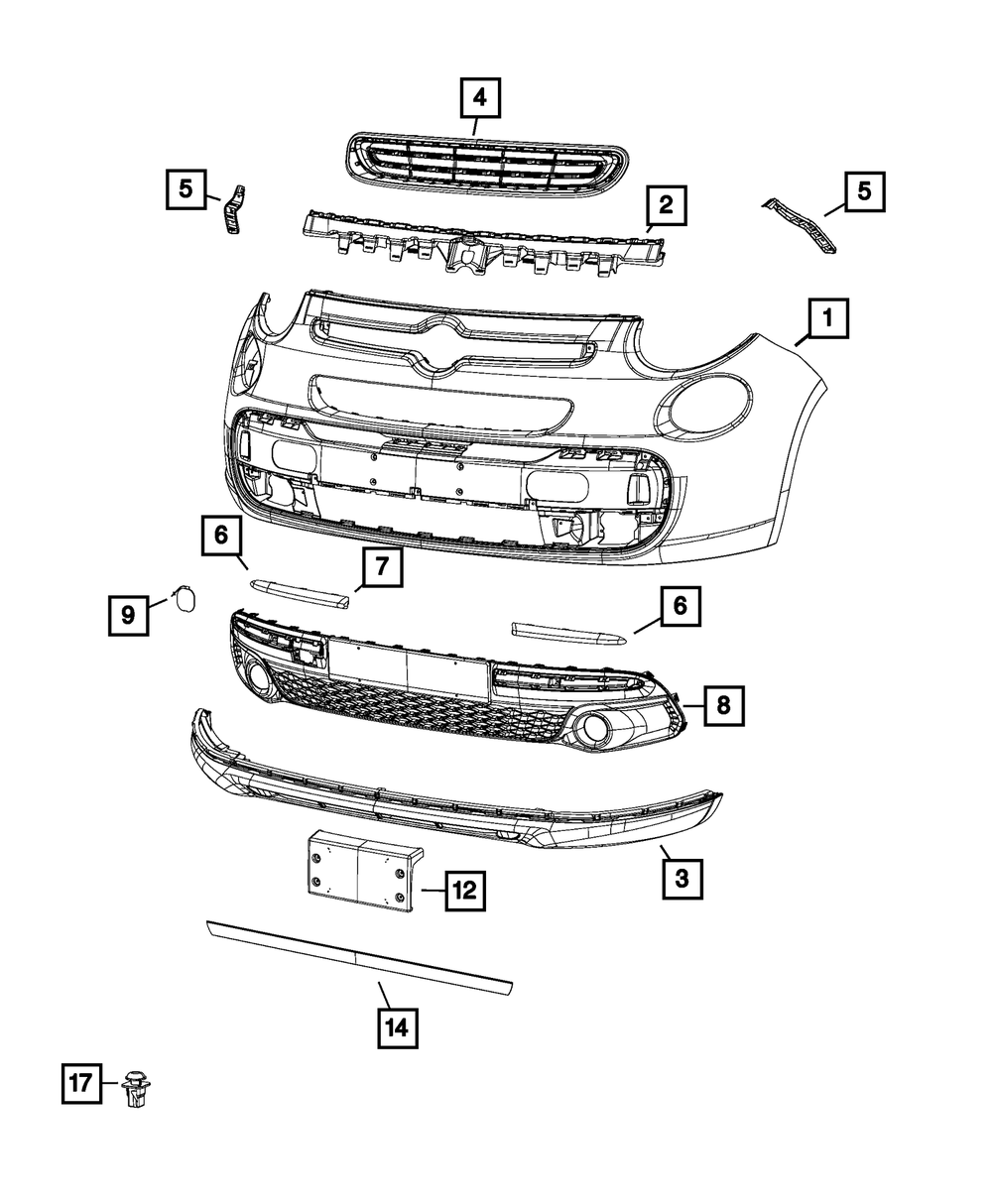 4
5
2
5
1
6
7
9
6
8
3
12
14
17