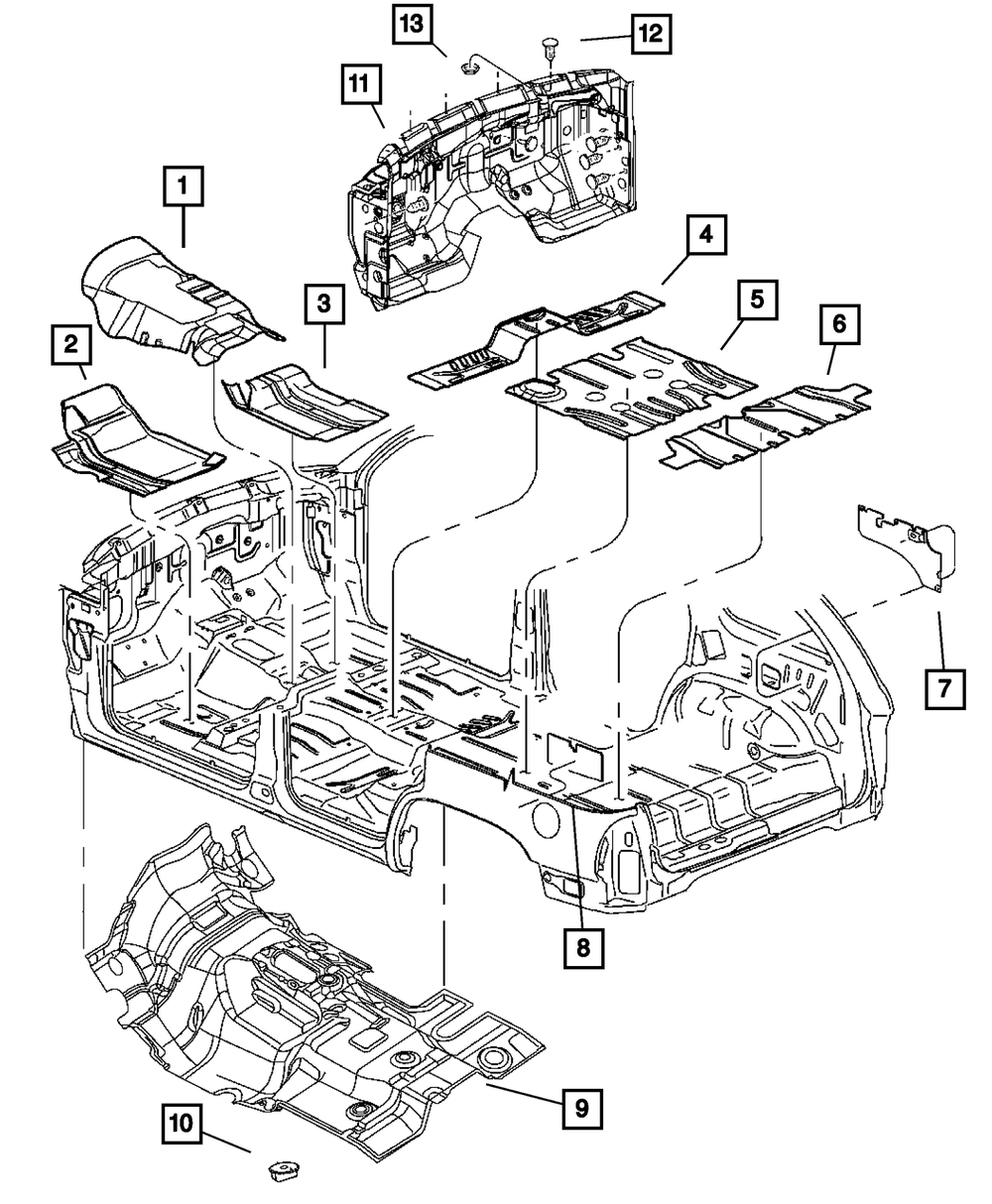 13
12
11
1
4
3
5
2
6
7
8
9
10