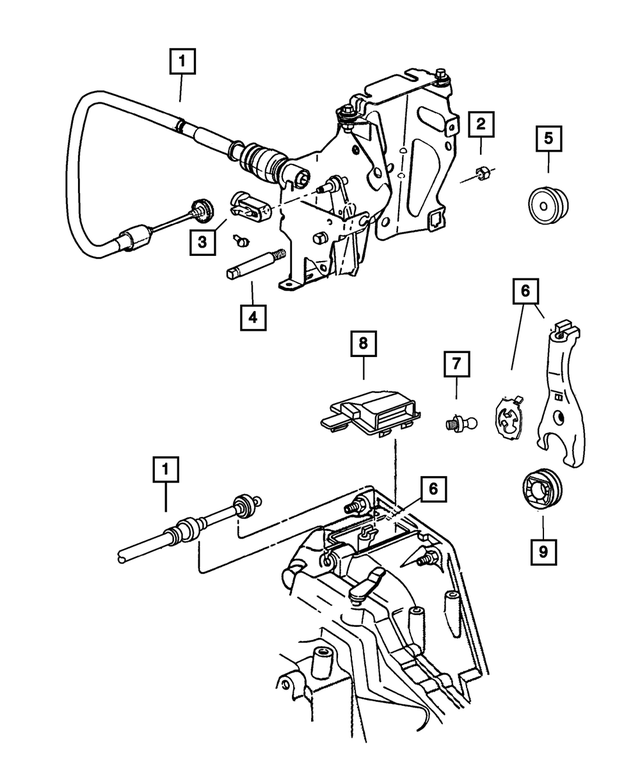 1
2
5
3
4
6
8
7
1
6
9