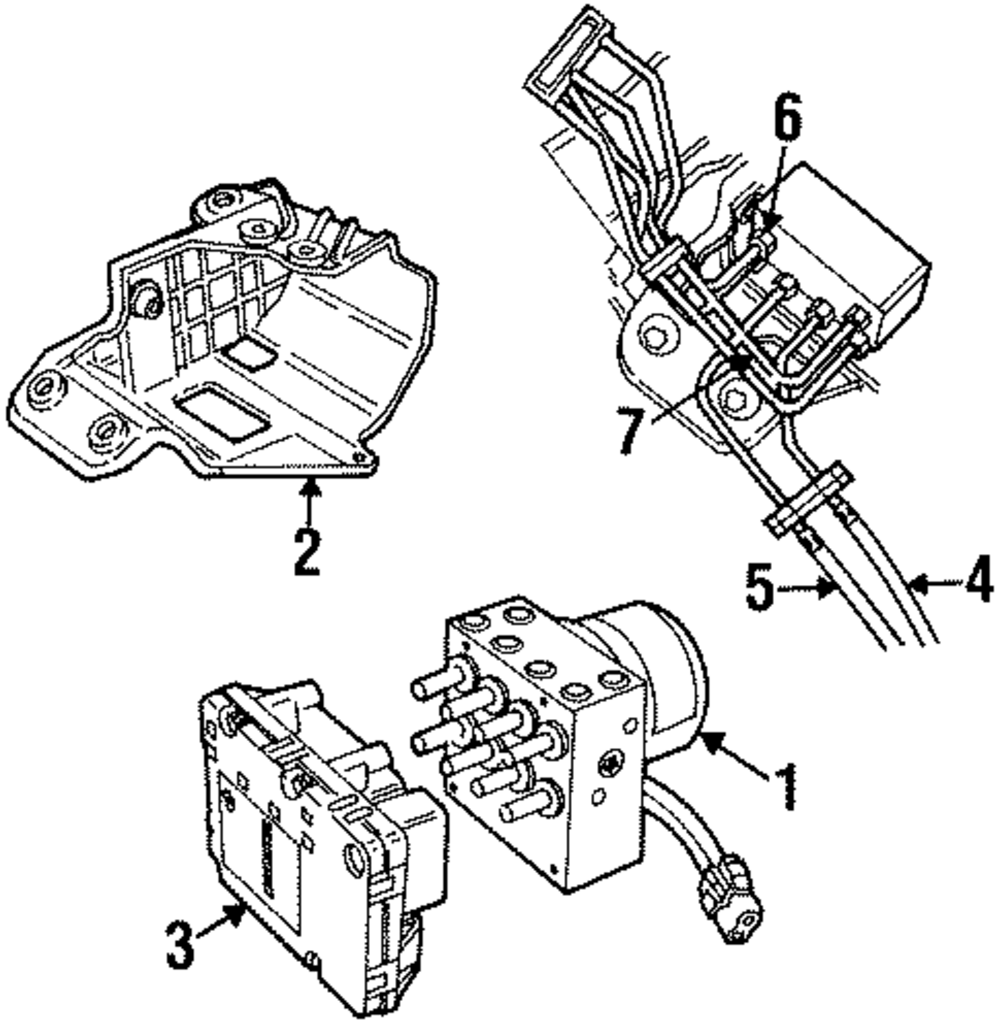 6
7
2
5
4
1
3