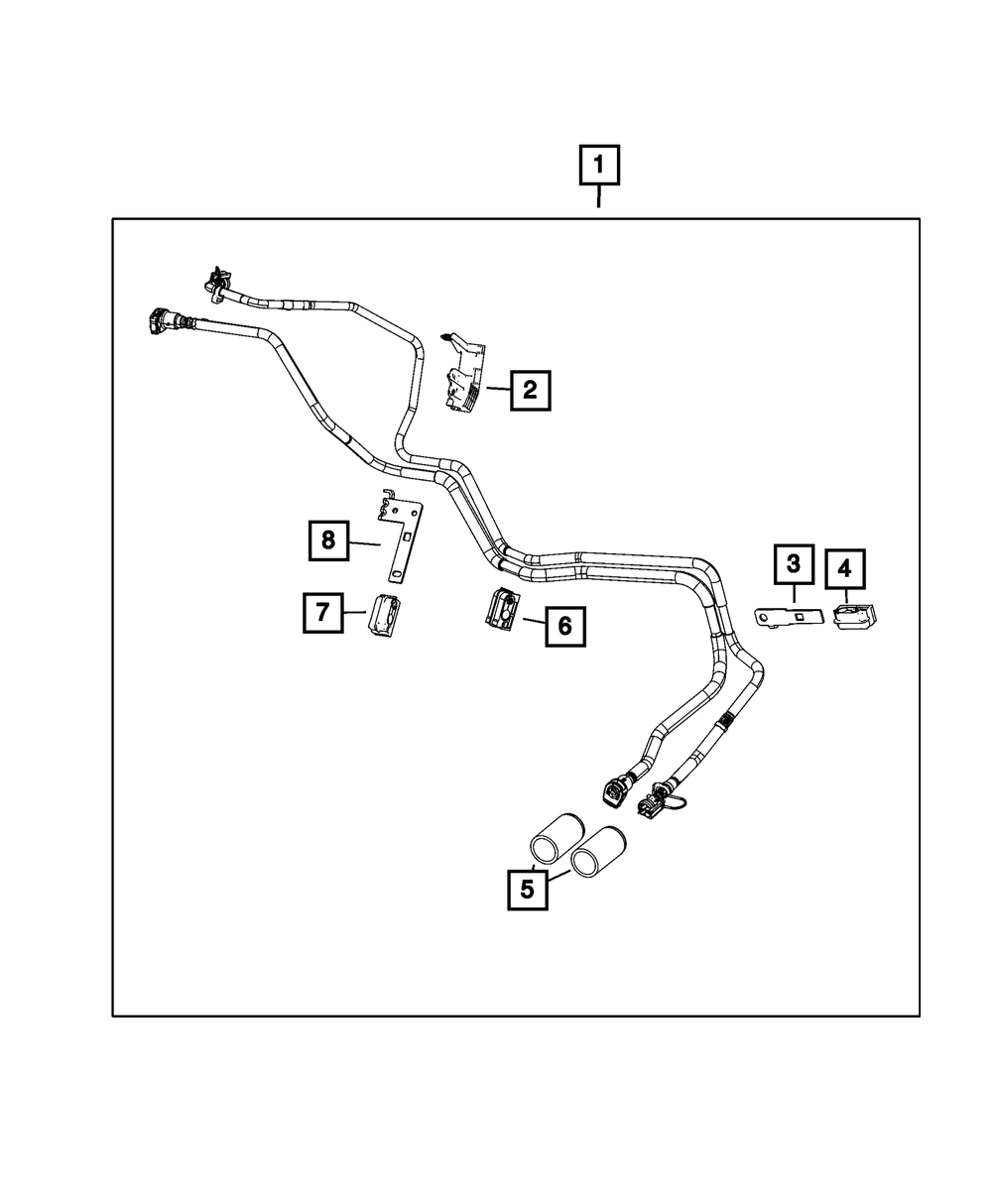 1
2
8
3
4
7
6
5