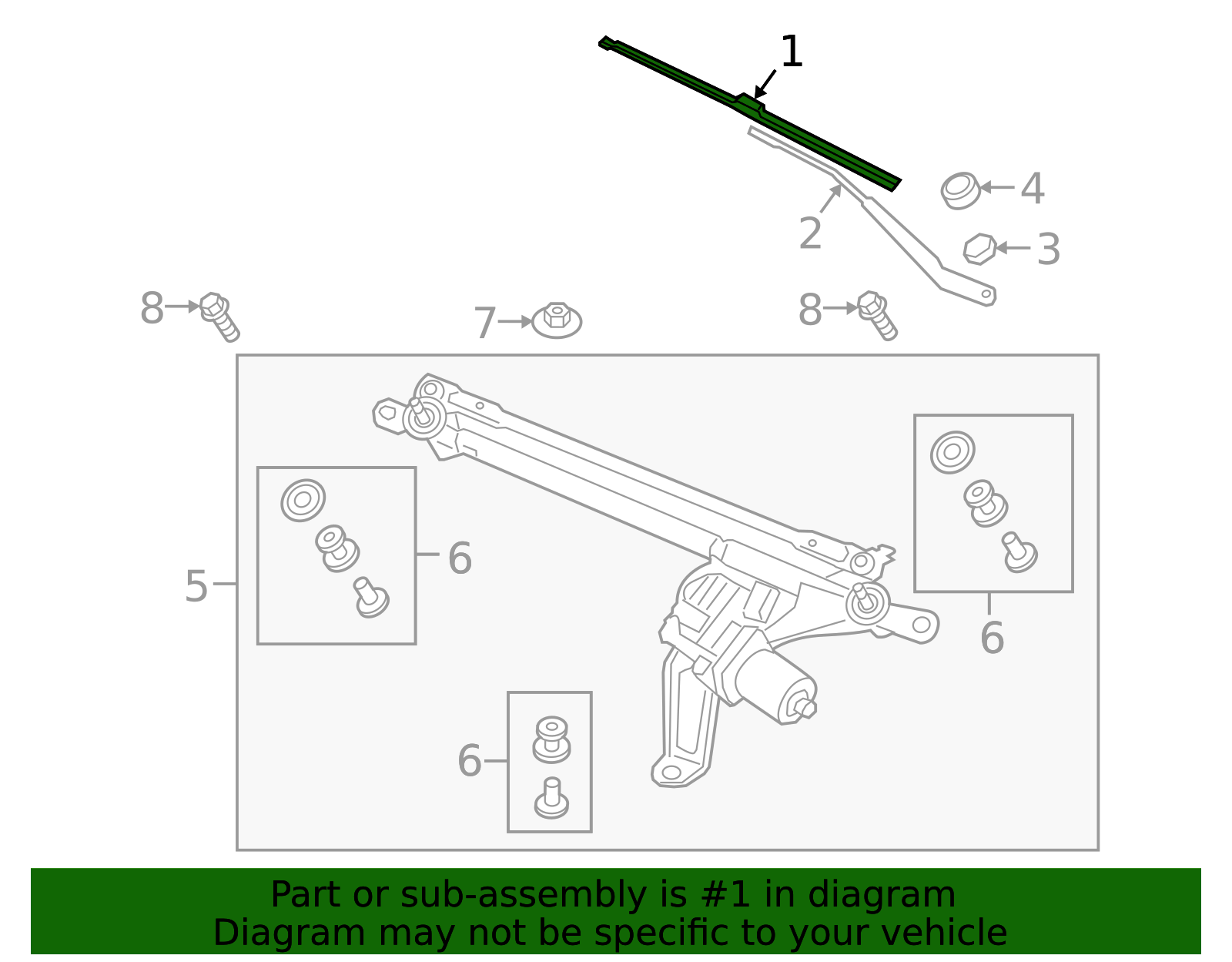 1
4
2
3
8
7
8
6
5
6
6
Part or sub-assembly is #1 in diagram
Diagram may not be specific to your vehicle