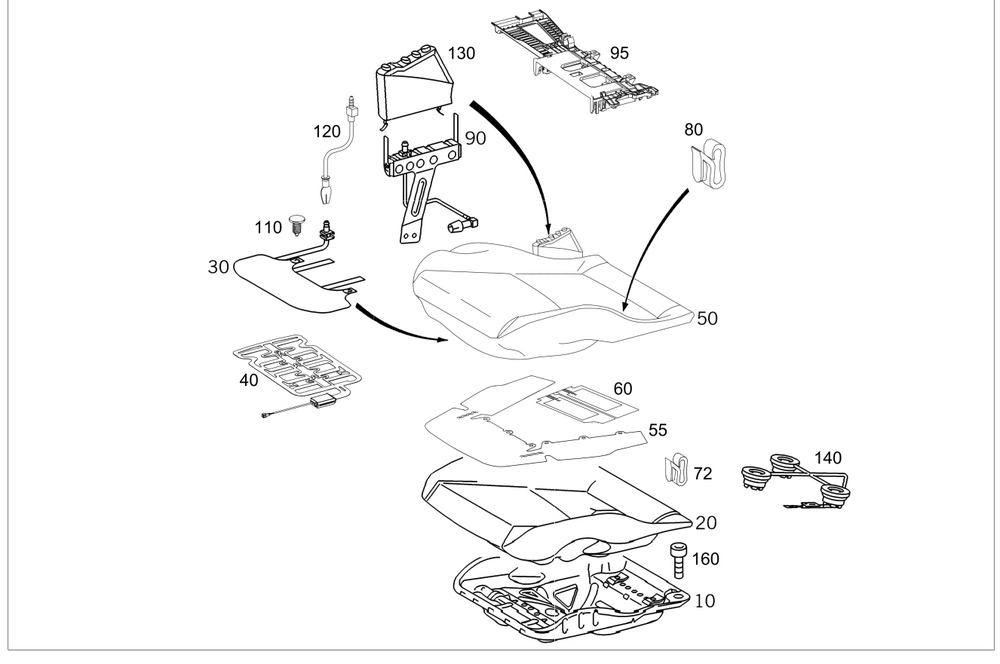 130
95
120
90
80
110
30
50
40
60
55
72
140
20
160
10