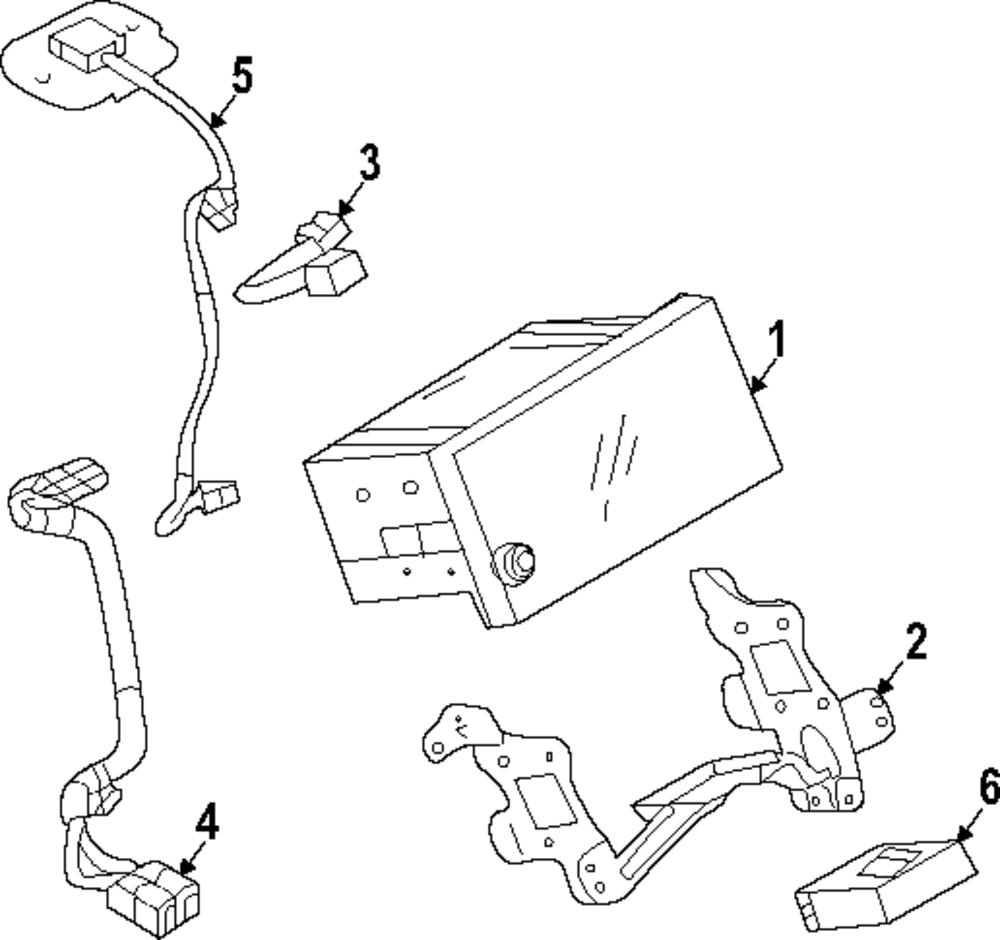 5
3
1
2
4
6