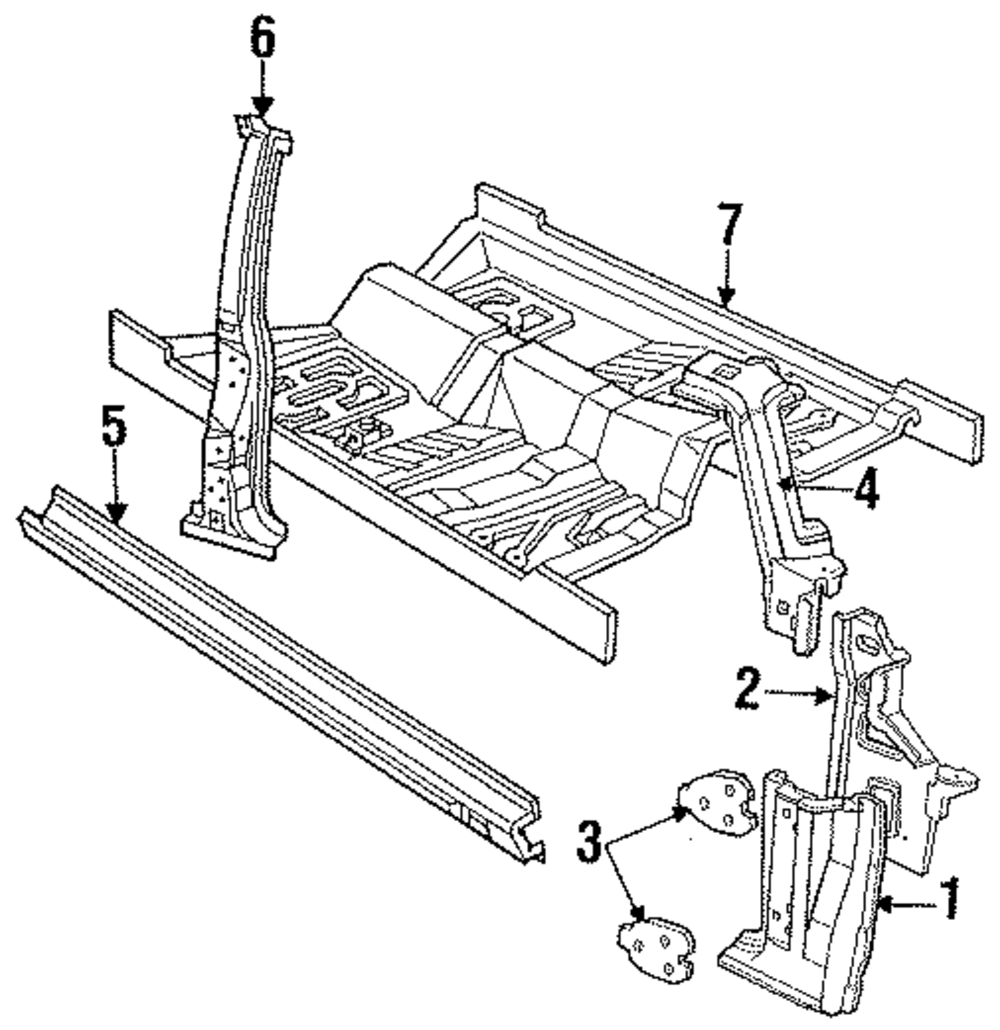 6
7
5
4
2
3
1