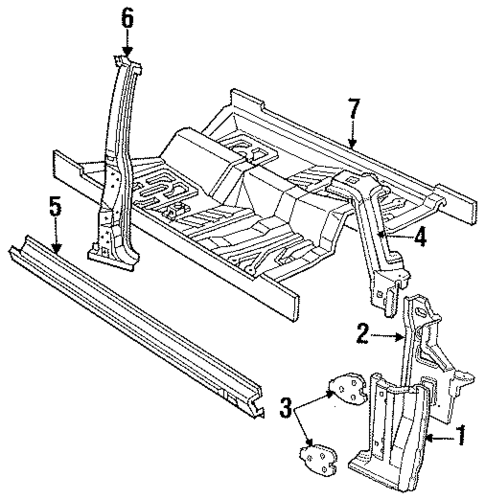 6
7
5
4
2
3
1